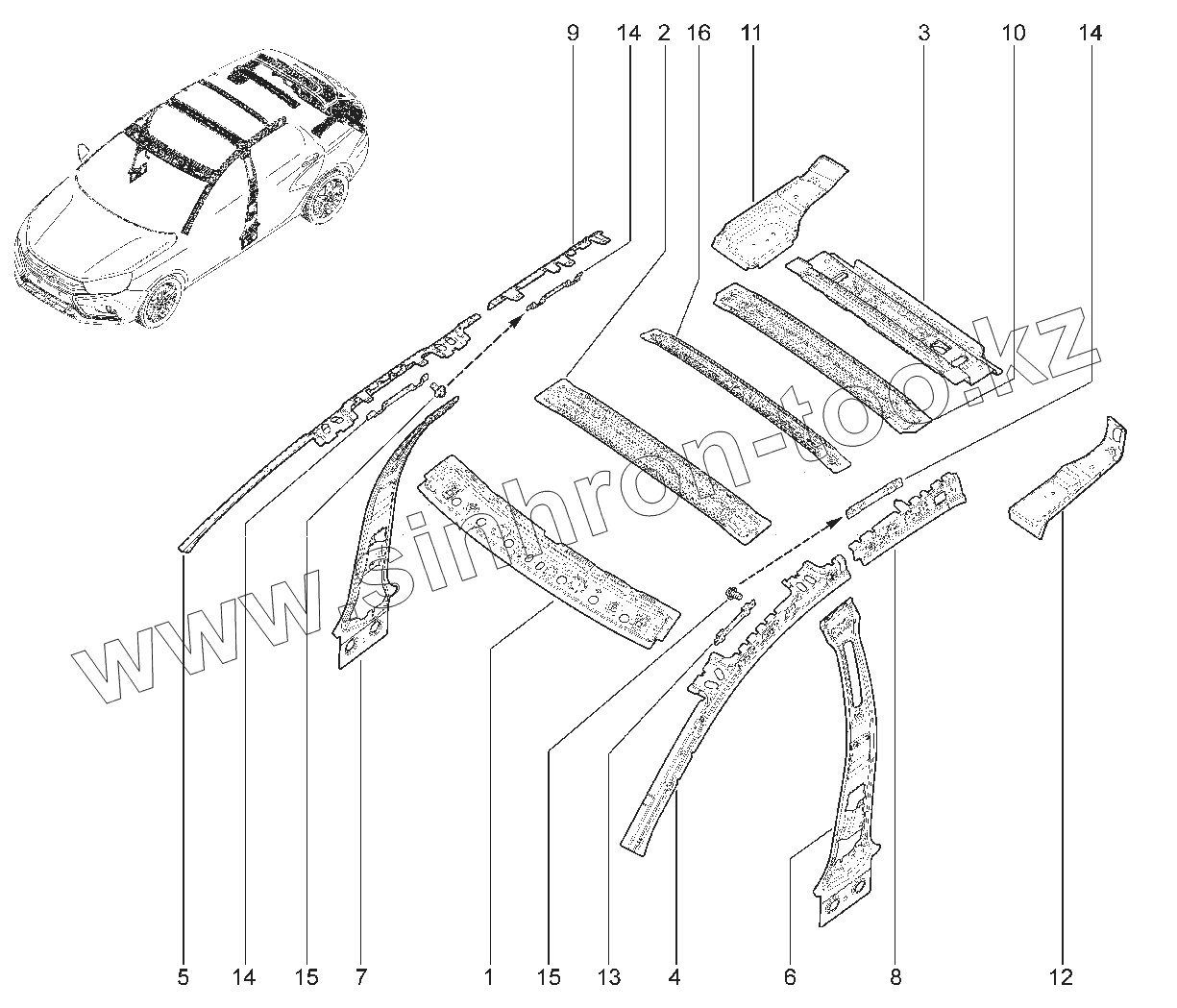 9 14 2 16 11 3 10 14

www.sinhron-too.kz

5 14 15 7 1 15 13 4 6 8 12