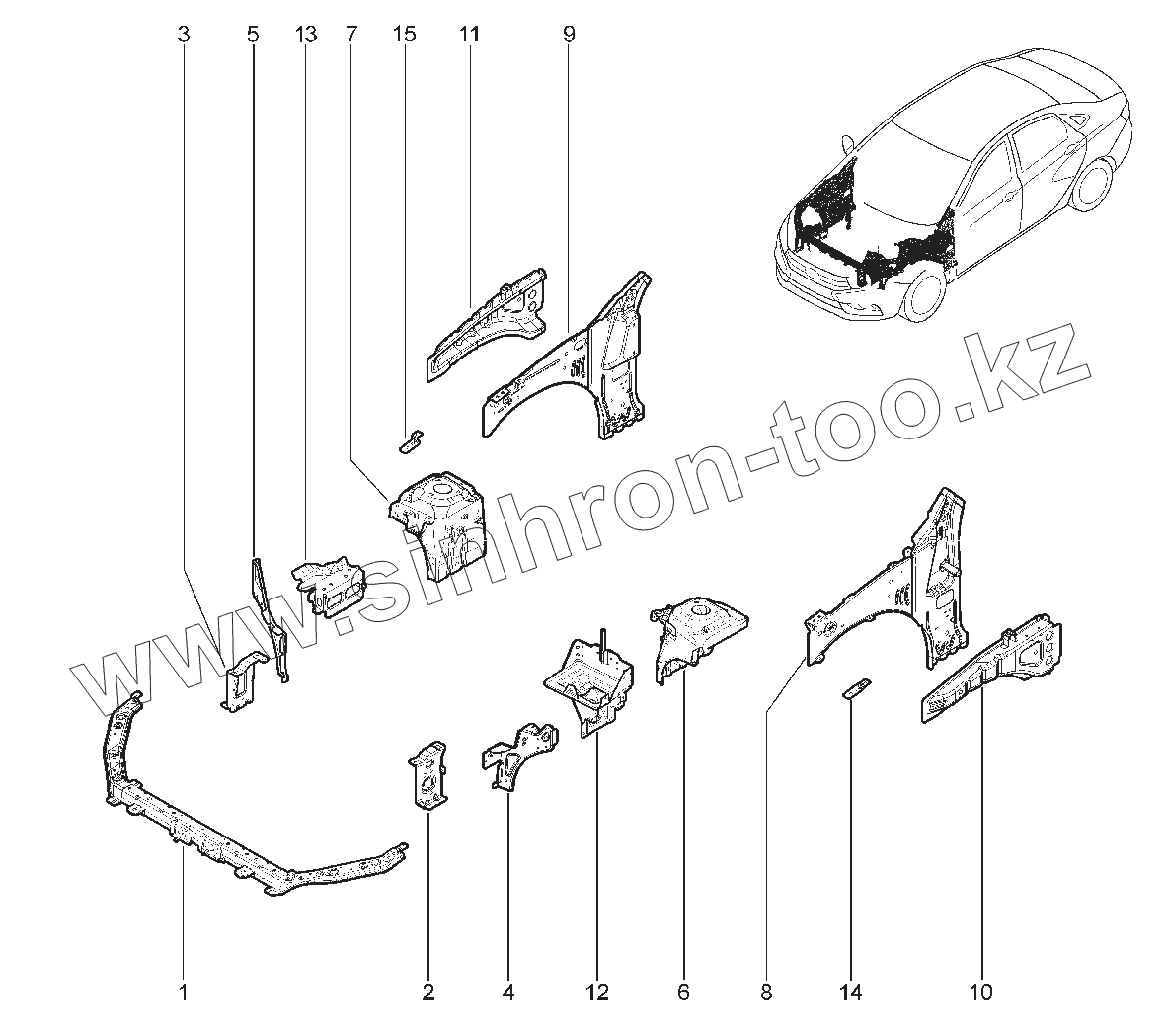 3 5 13 7 15 11 9

www.sinhron-too.kz

1 2 4 12 6 8 14 10