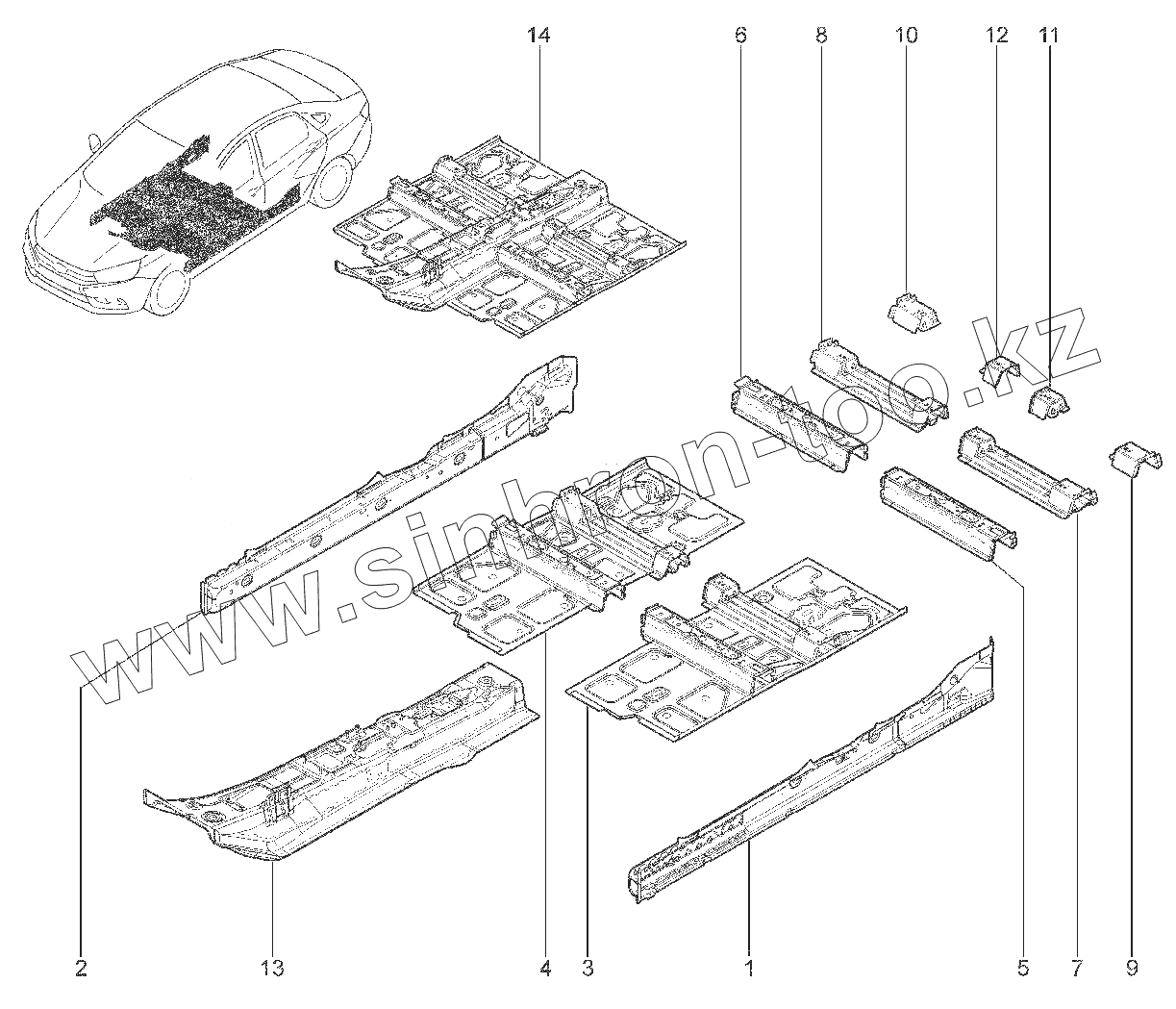 14
6
8
10
12
11
www.sinbron-too.kz
2
13
4
3
1
5
7
9