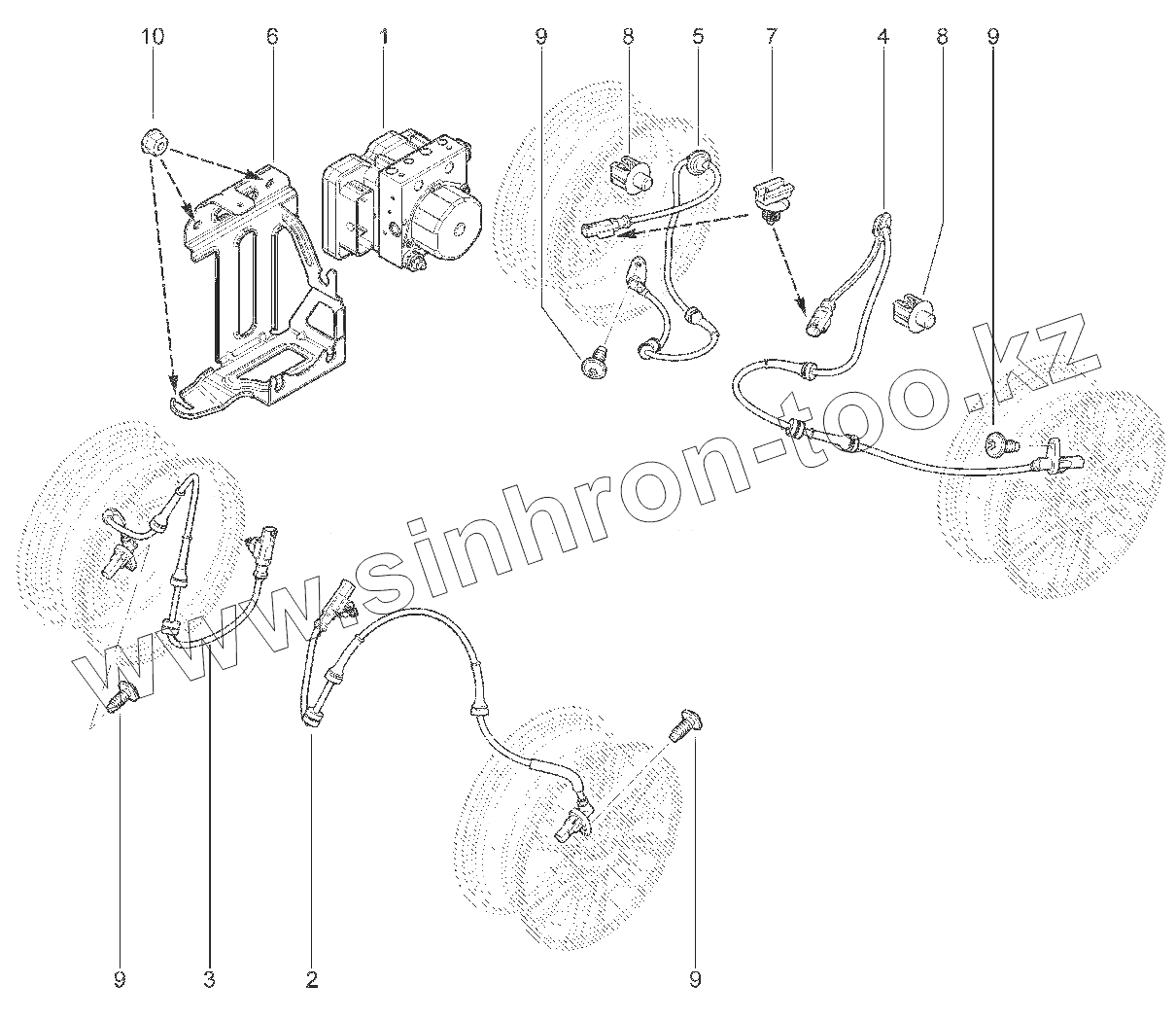 10
6
1
9
8
5
7
4
8
9

www.sinhron-too.kz

9
3
2
9