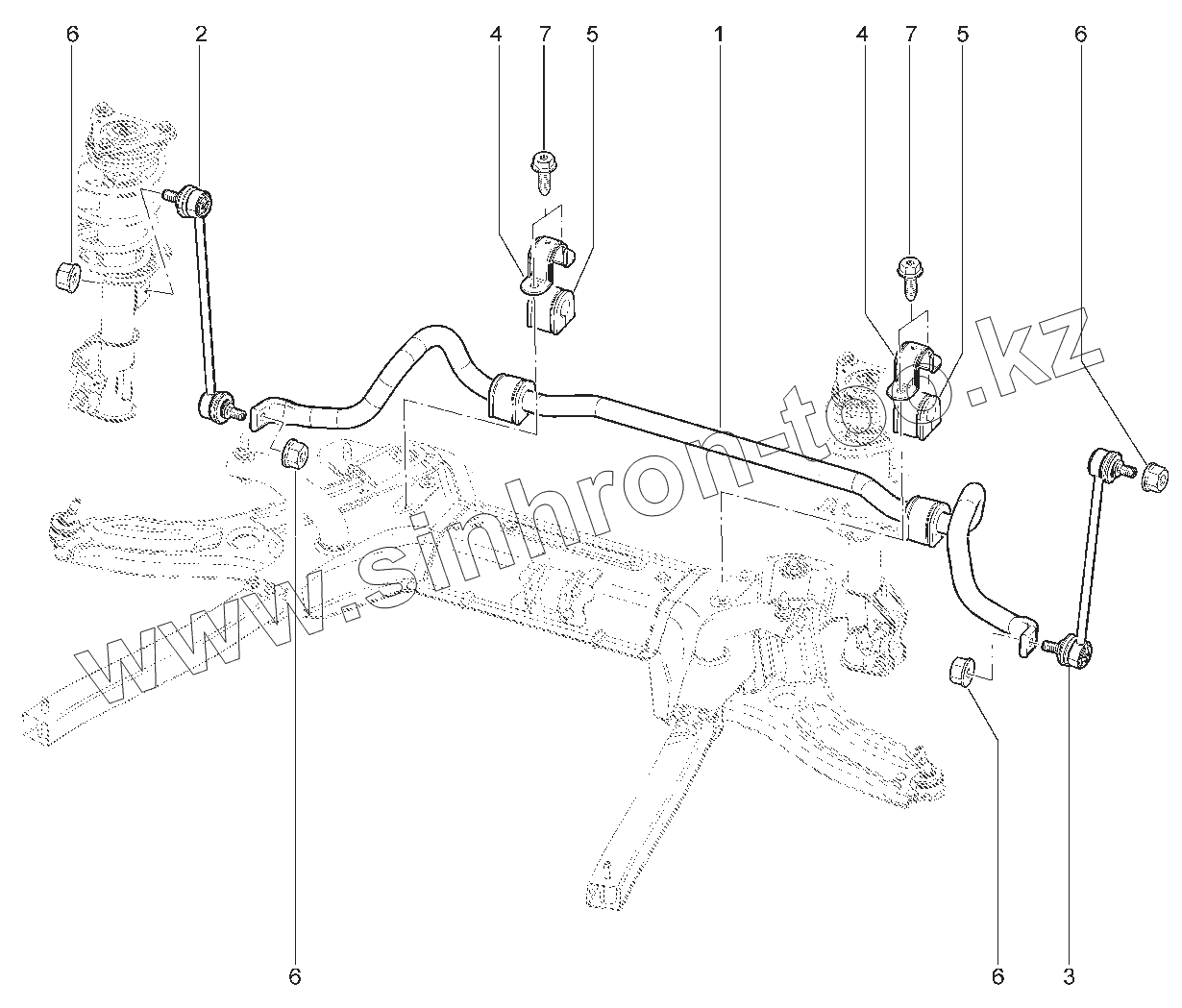 6 2 4 7 5 1 4 7 5 6

www.sinhron-too.kz

6 6 3