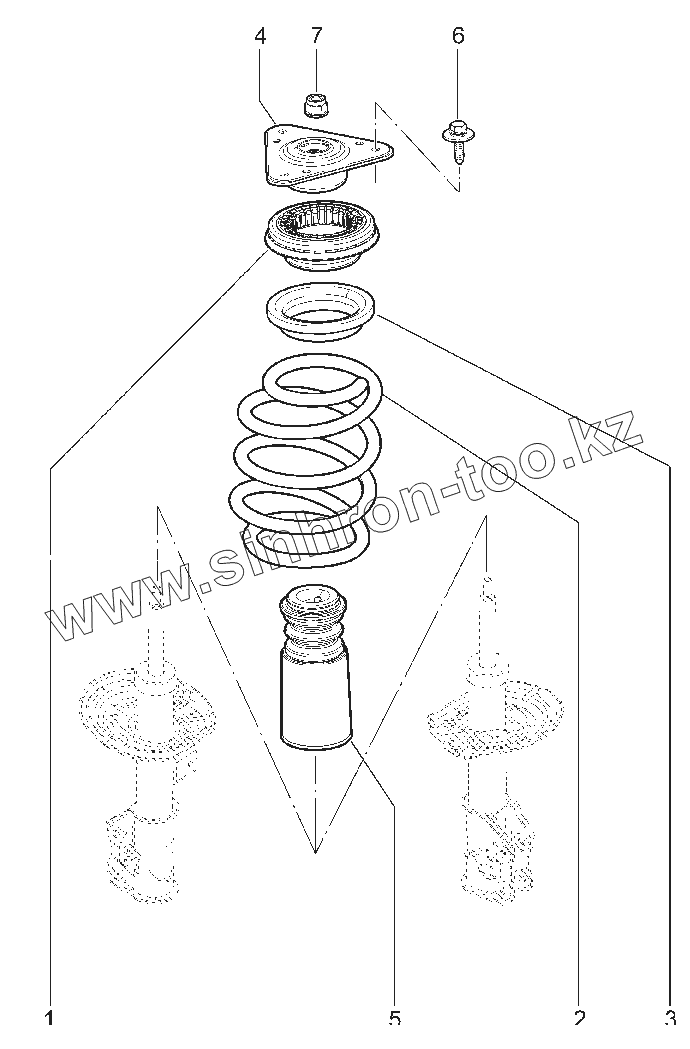 4
7
6
www.sinhron-too.kz
1
5
2
3