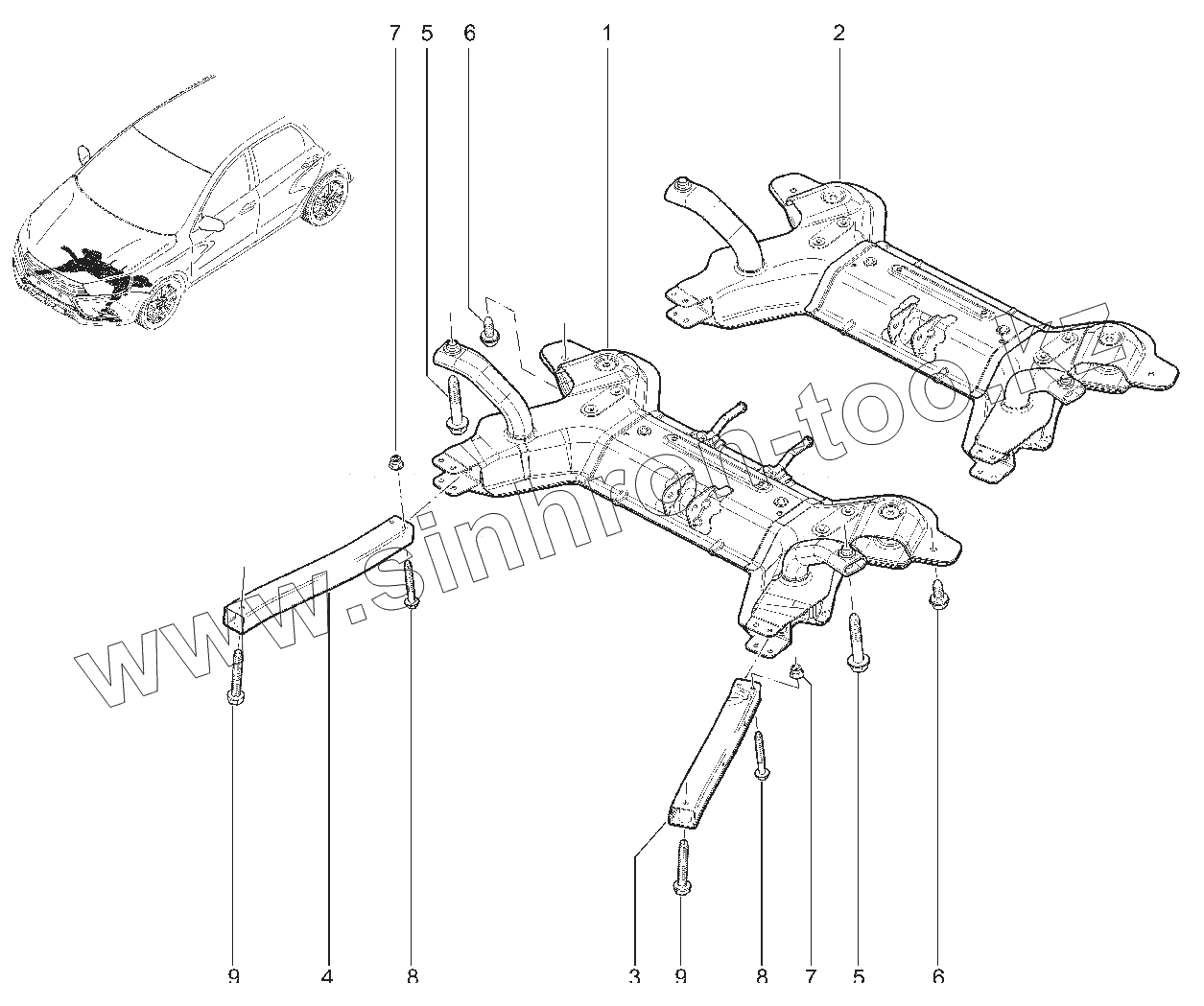 7 5 6 1 2

www.sinhron-too.kz

9 4 8 3 9 8 7 5 6