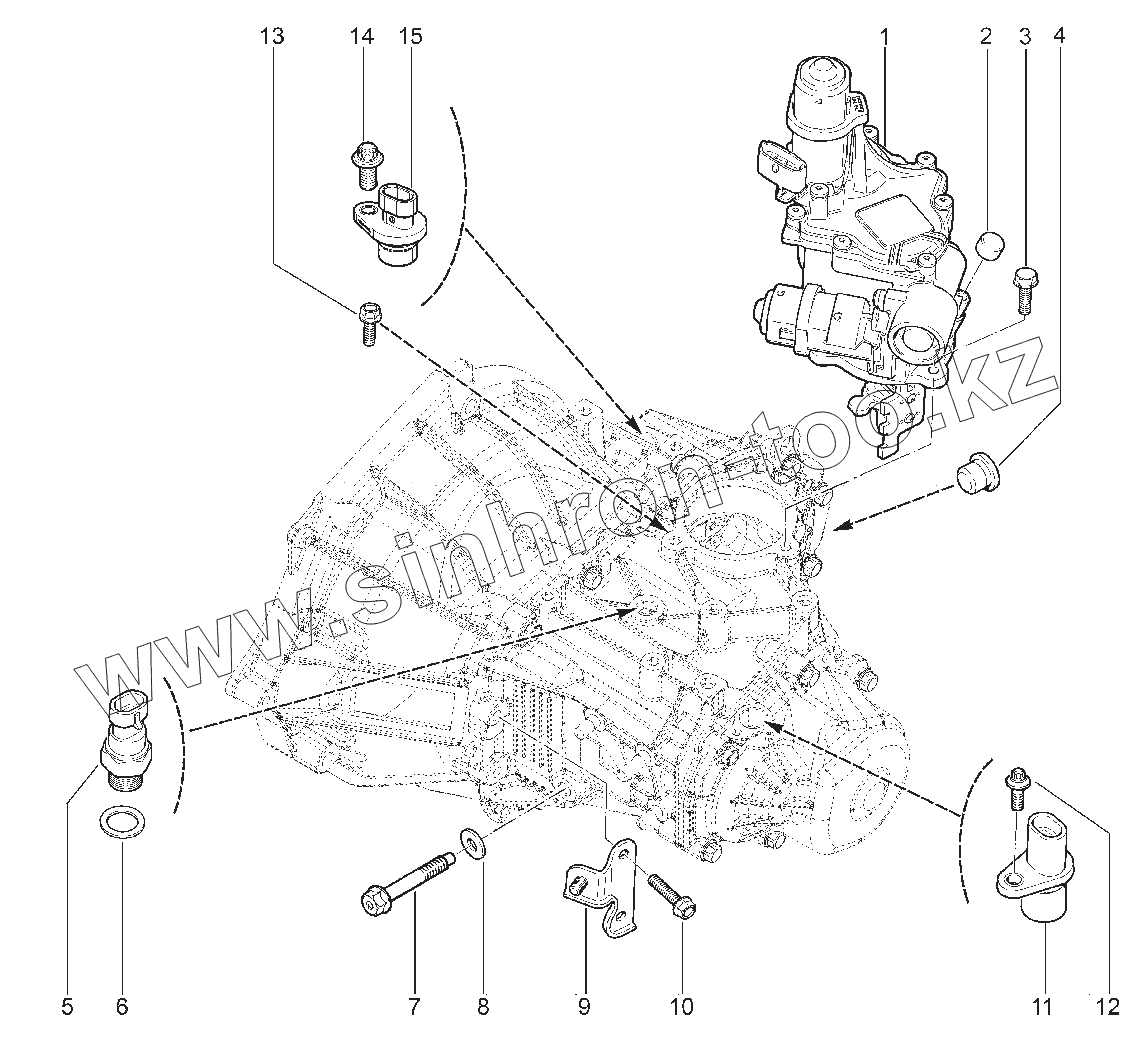 13
14
15
1
2
3
4
www.sinhron-too.kz
5
6
7
8
9
10
11
12