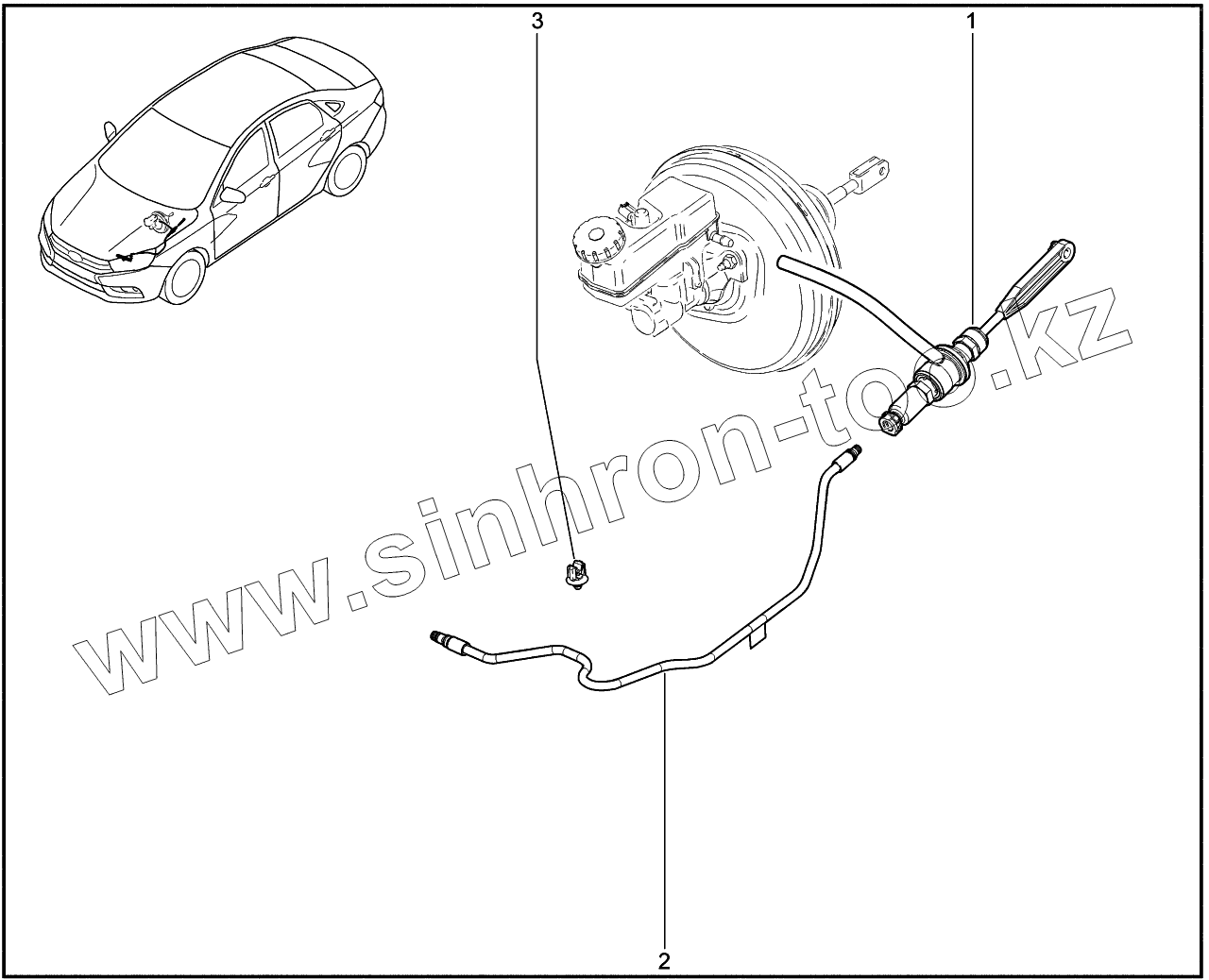 3
1
www.sinhron-too.kz
2