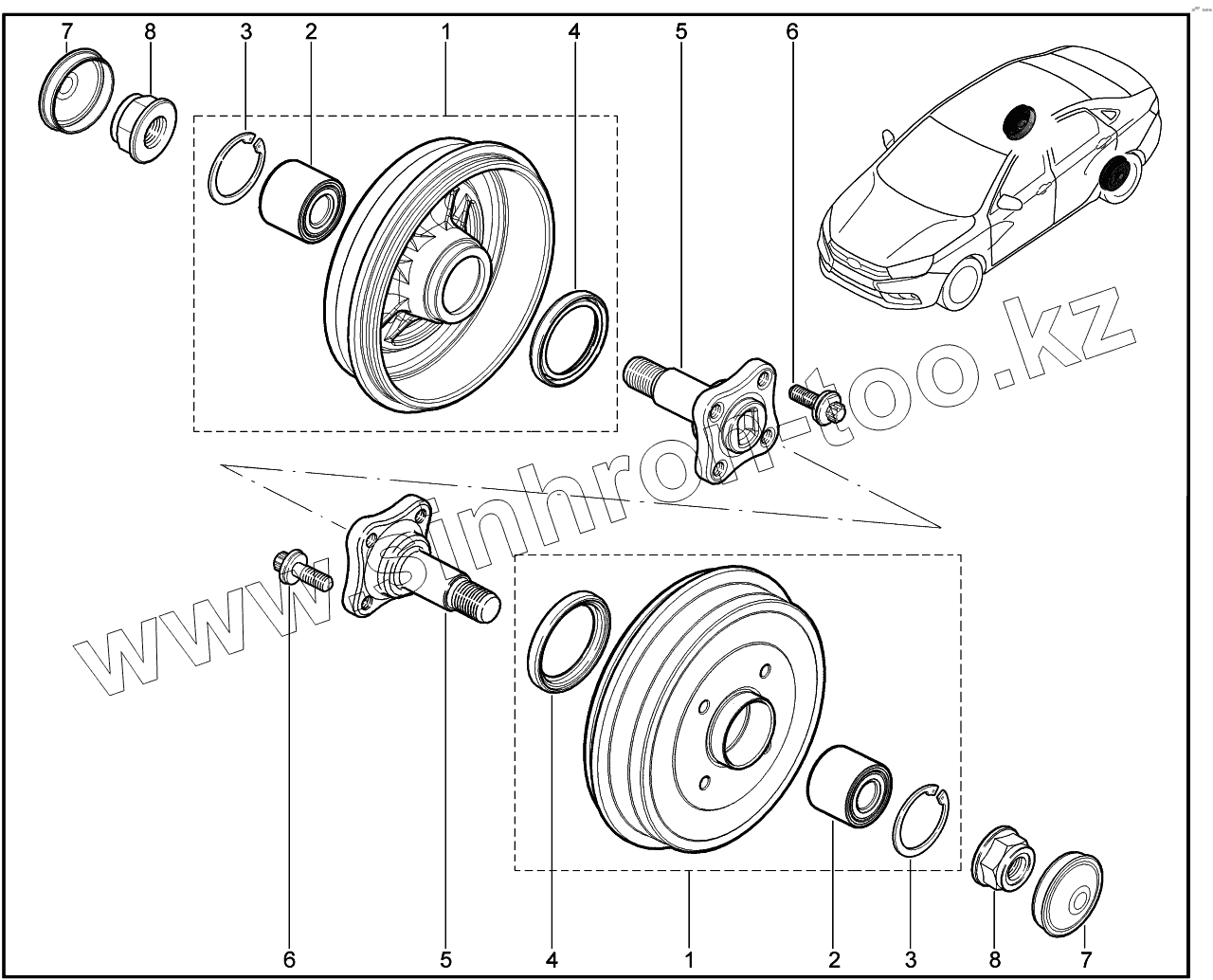 7 8 3 2 1 4 5 6

www.finhron-too.kz

6 5 4 1 2 3 8 7