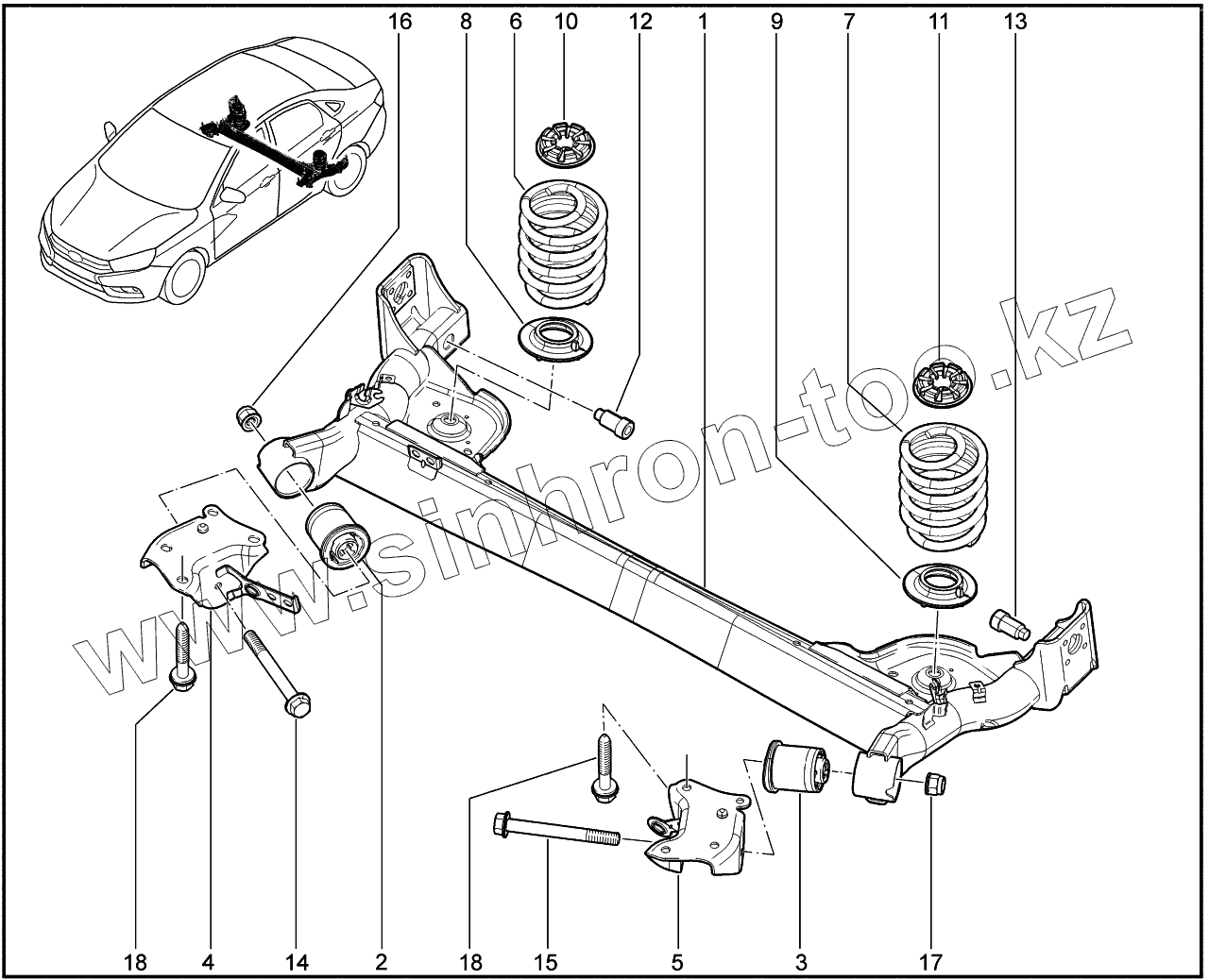 16 8 6 10 12 1 9 7 11 13

www.sinhron-too.kz

18 4 14 2 18 15 5 3 17