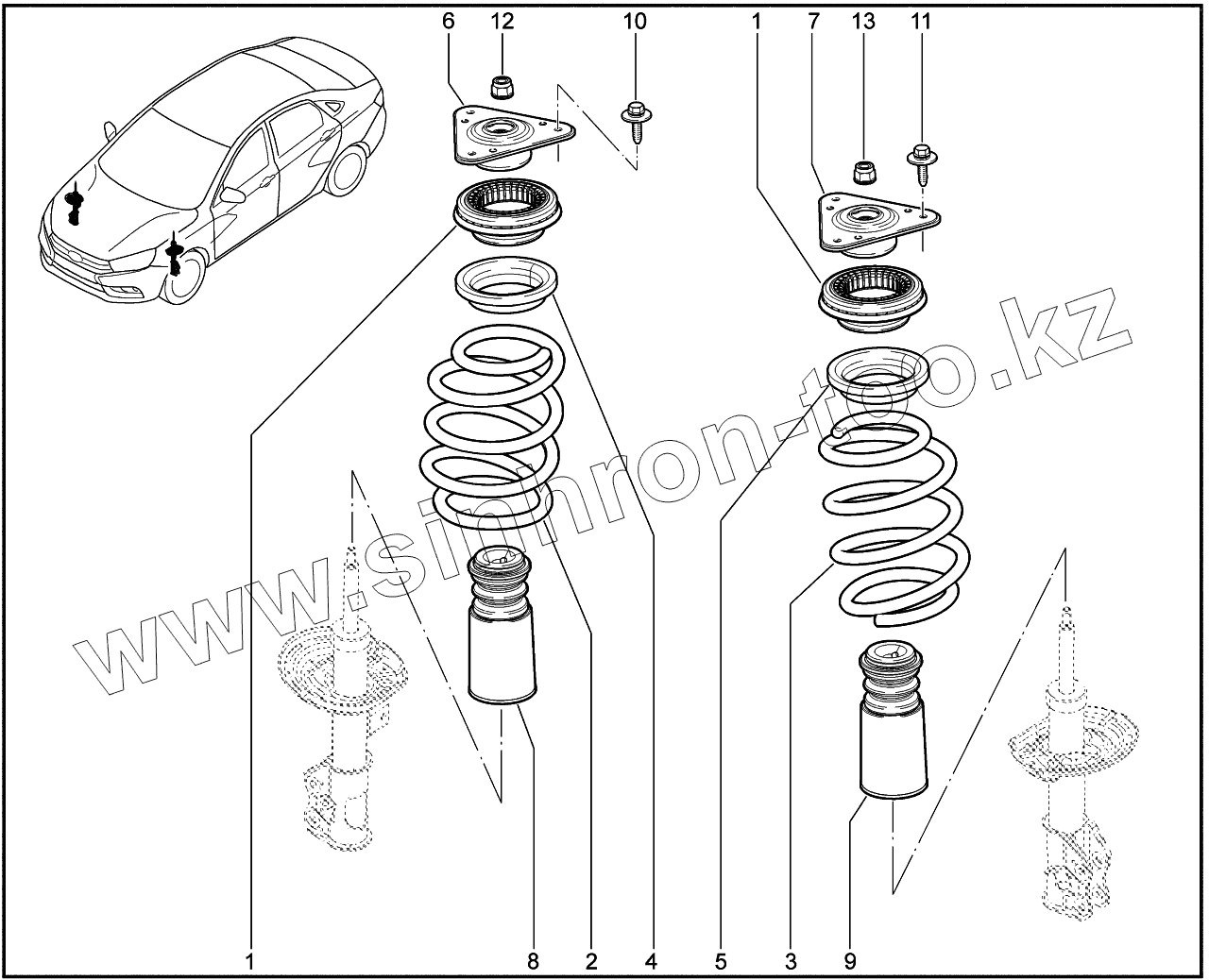 6 12 10 1 7 13 11

www.sinhron-too.kz

1 8 2 4 5 3 9