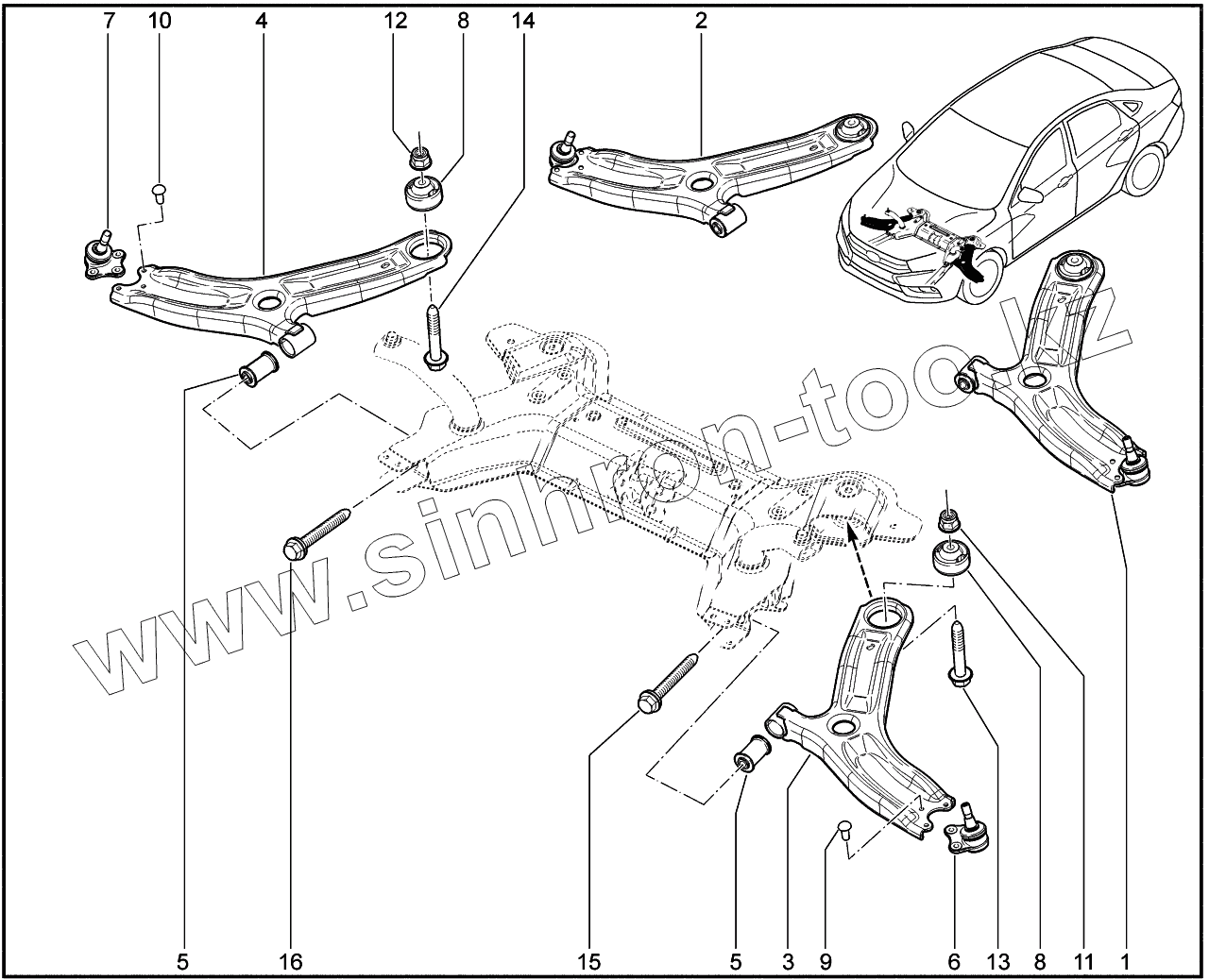 7 10 4 12 8 14 2

www.sinhron-too.kz

5 16 15 5 3 9 6 13 8 11 1