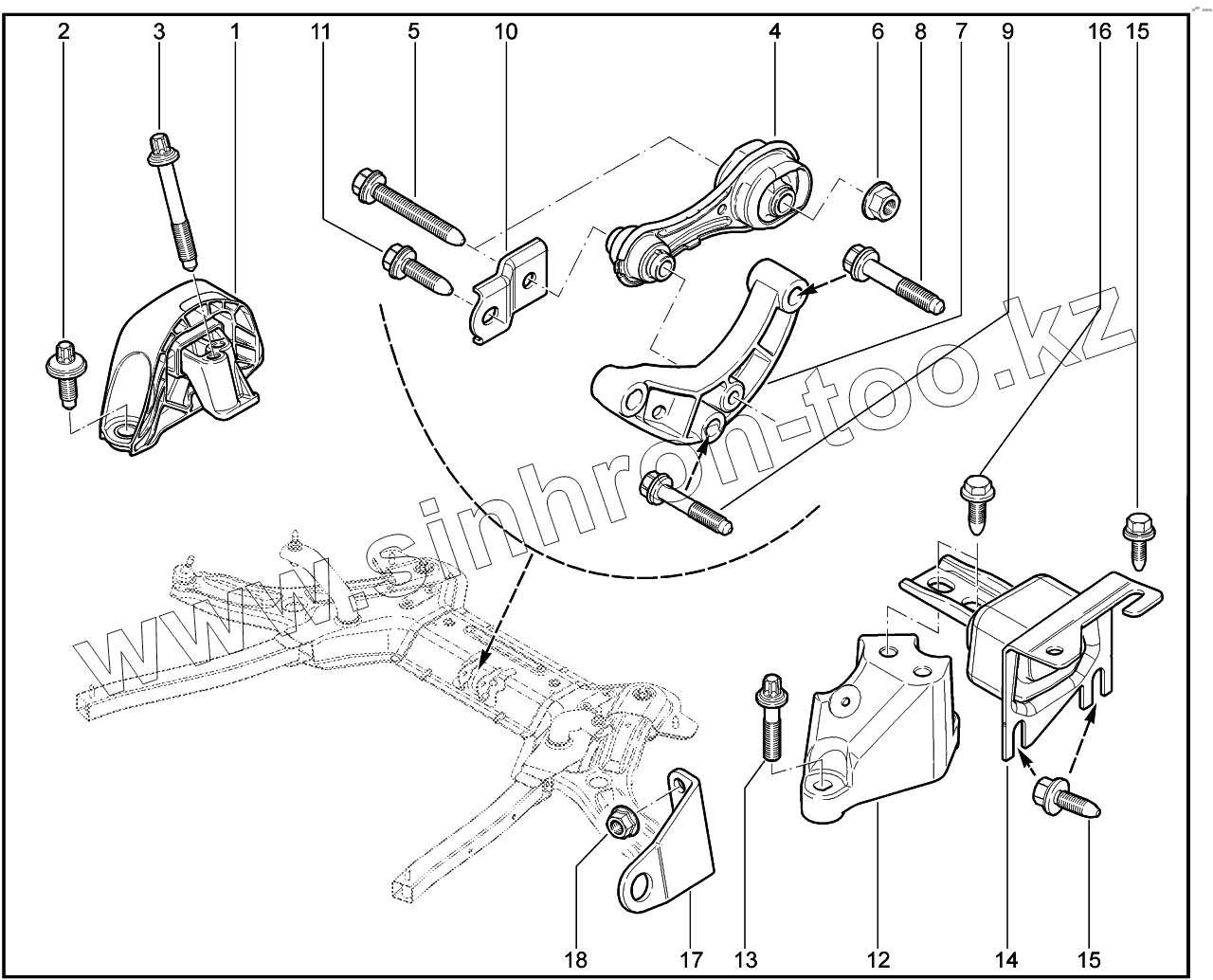 2 3 1 11 5 10 4 6 8 7 9 16 15

www.sinhron-too.kz

18 17 13 12 14 15