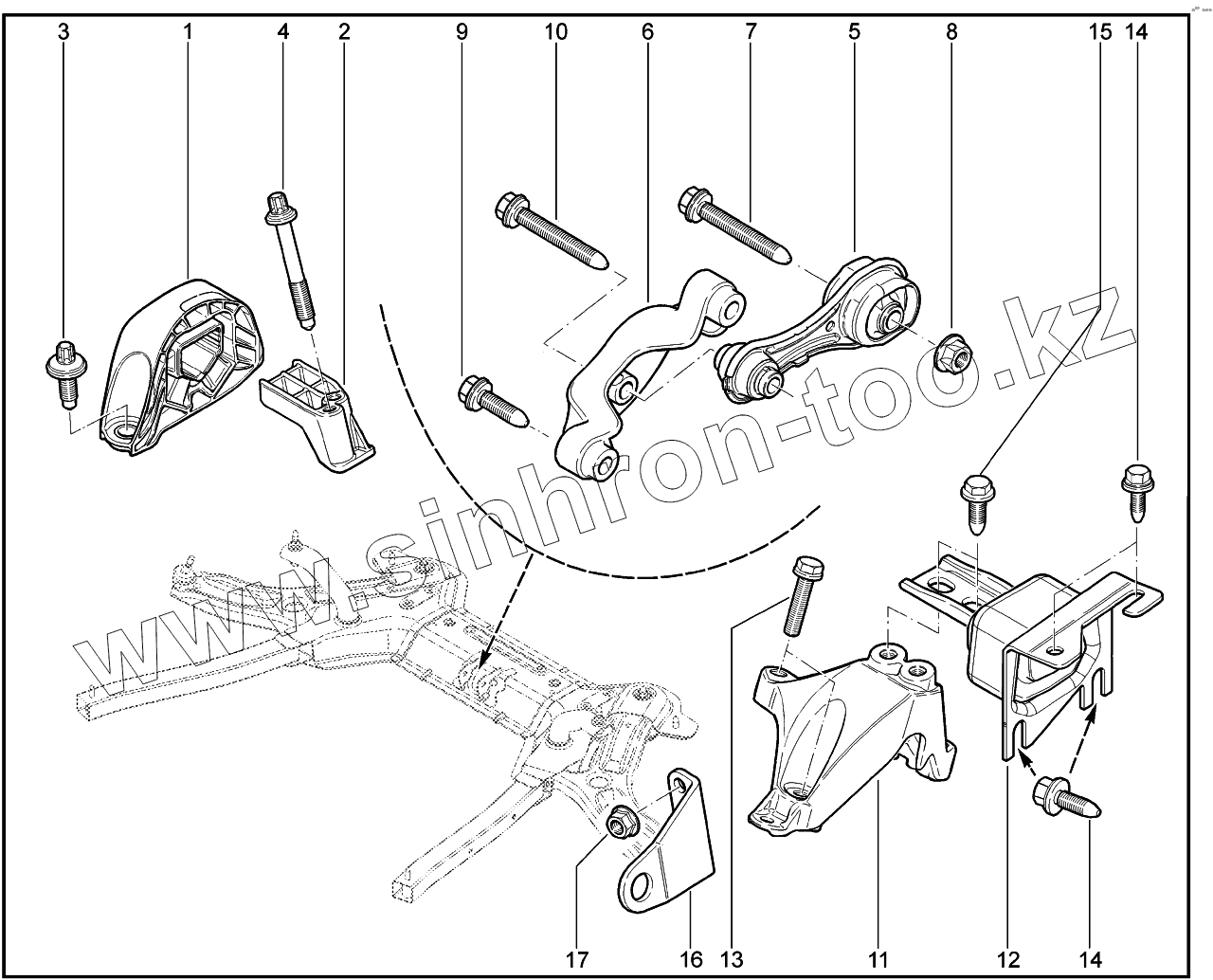 3 1 4 2 9 10 6 7 5 8 15 14

www.sinhron-too.kz

17 16 13 11 12 14