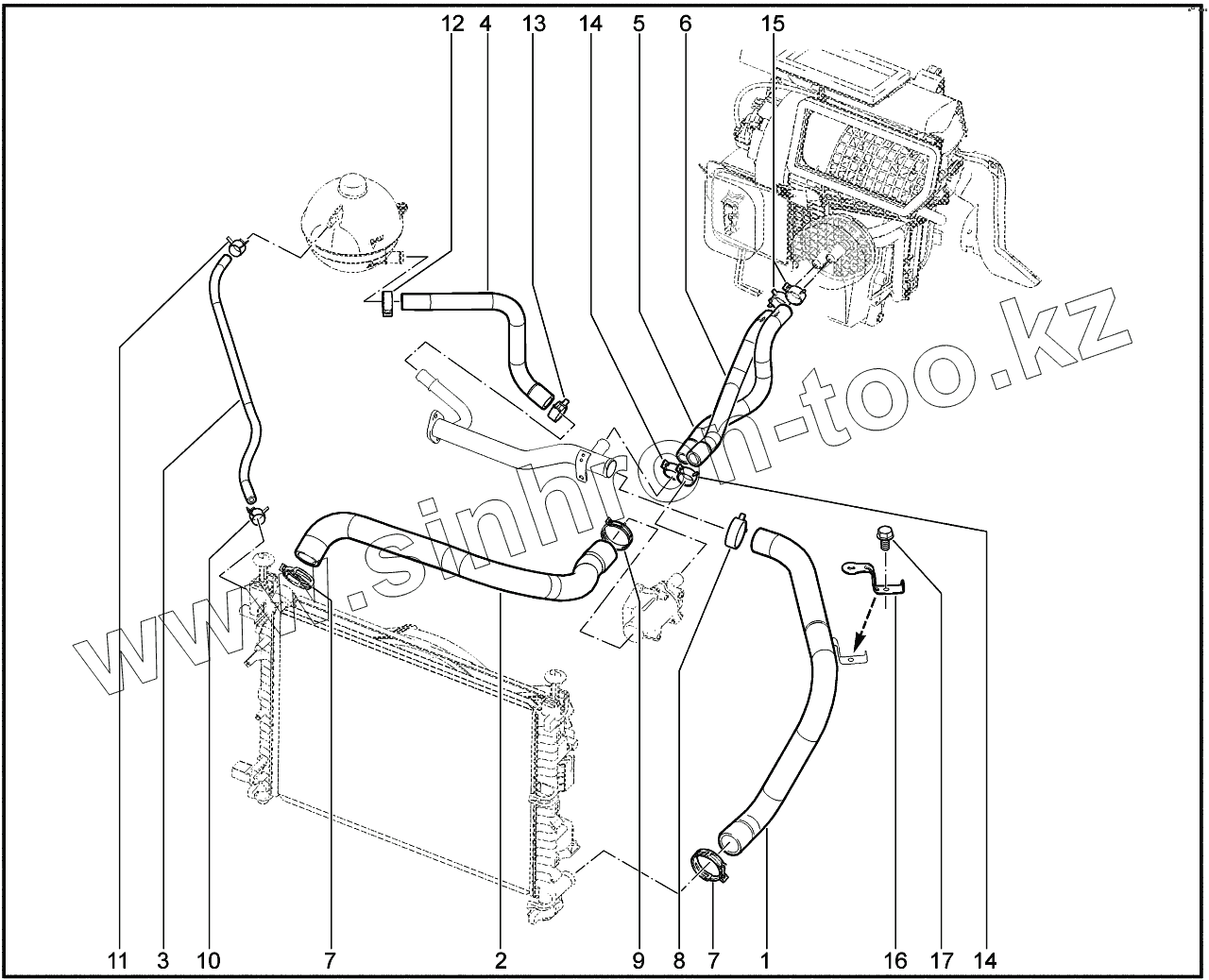 12 4 13 14 5 6 15

www.sinhron-too.kz

11 3 10 7 2 9 8 7 1 16 17 14