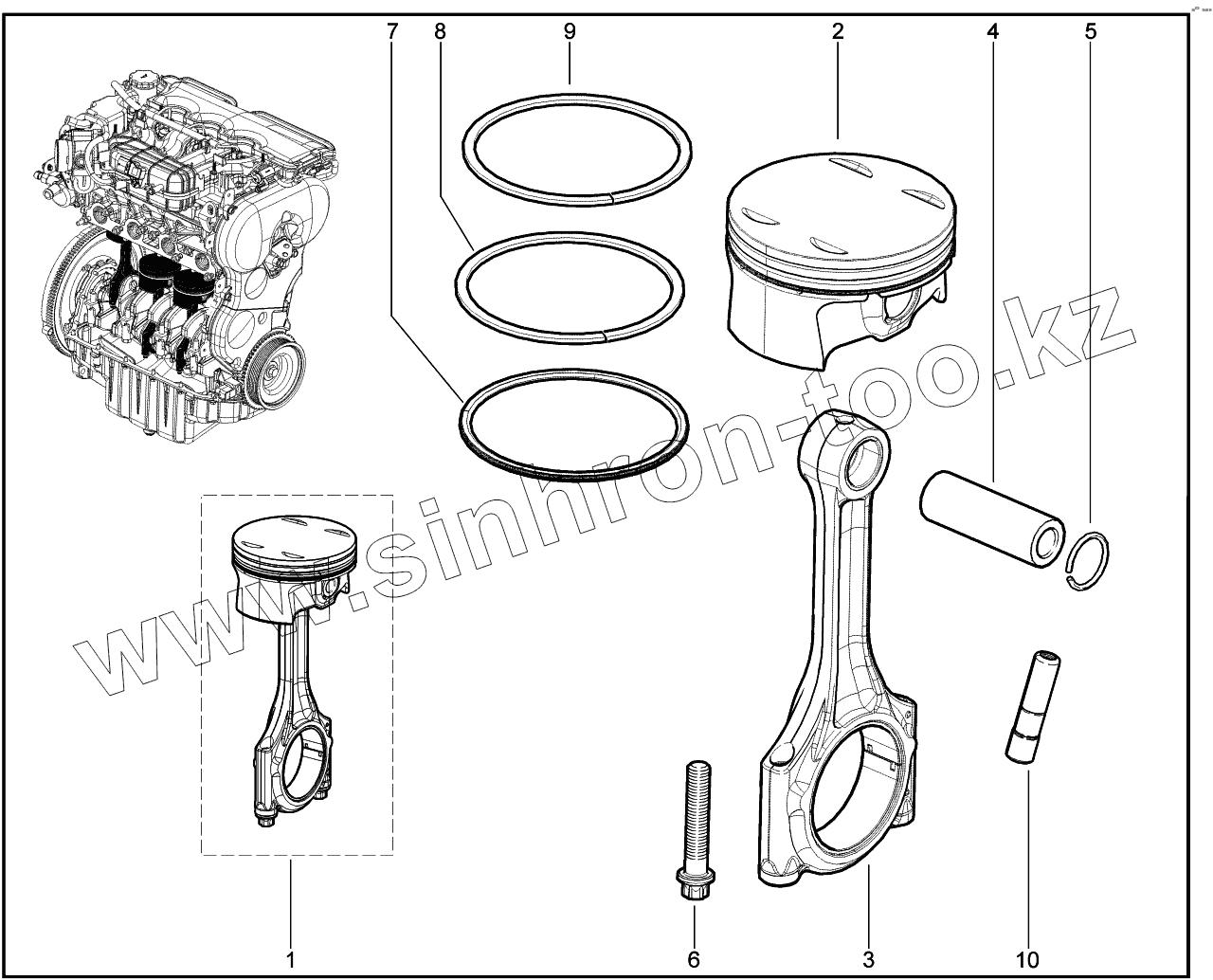 7
8
9
2
4
5
www.sinhron-too.kz
1
6
3
10