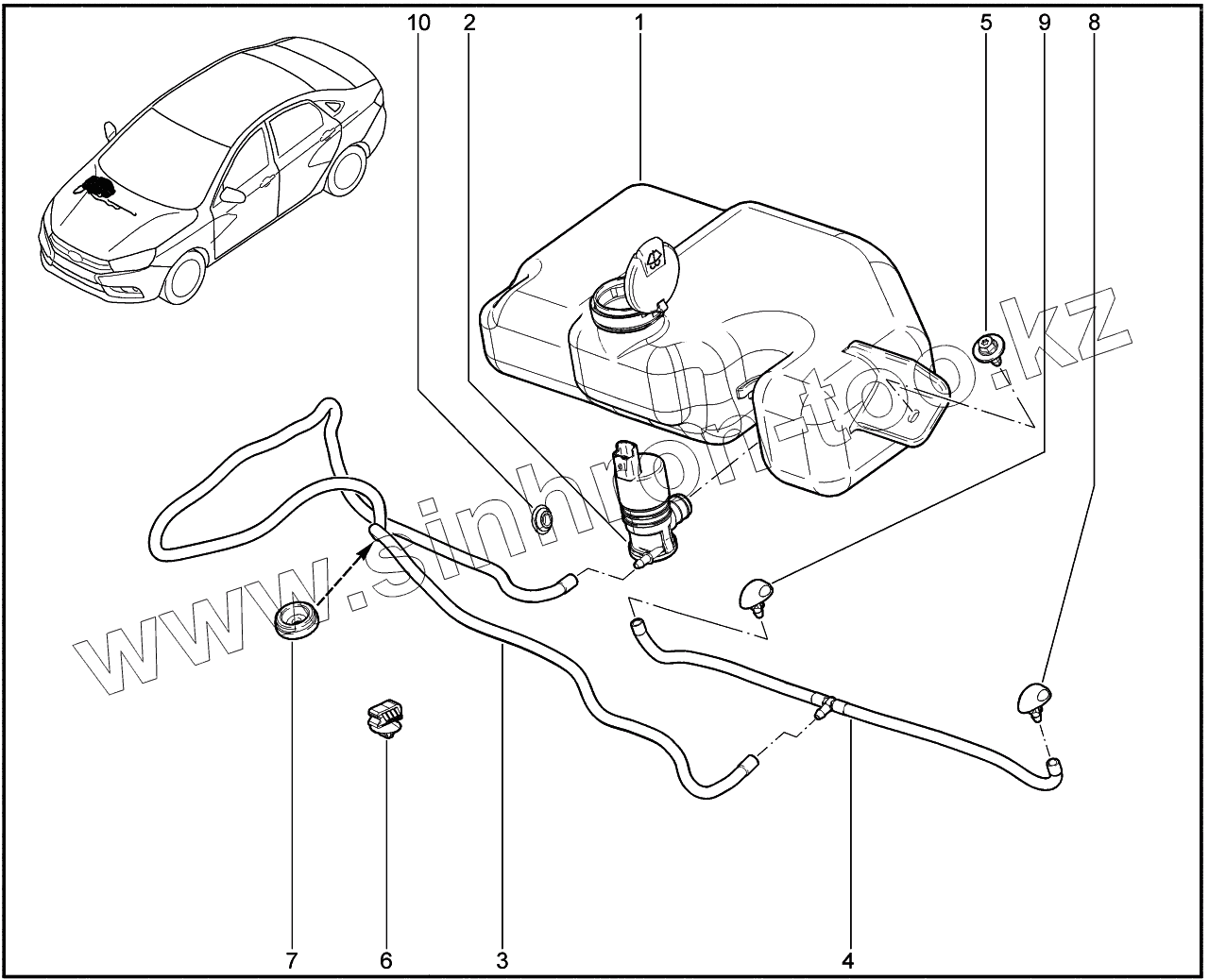 10 2 1 5 9 8

www.sinhron-too.kz

7 6 3 4