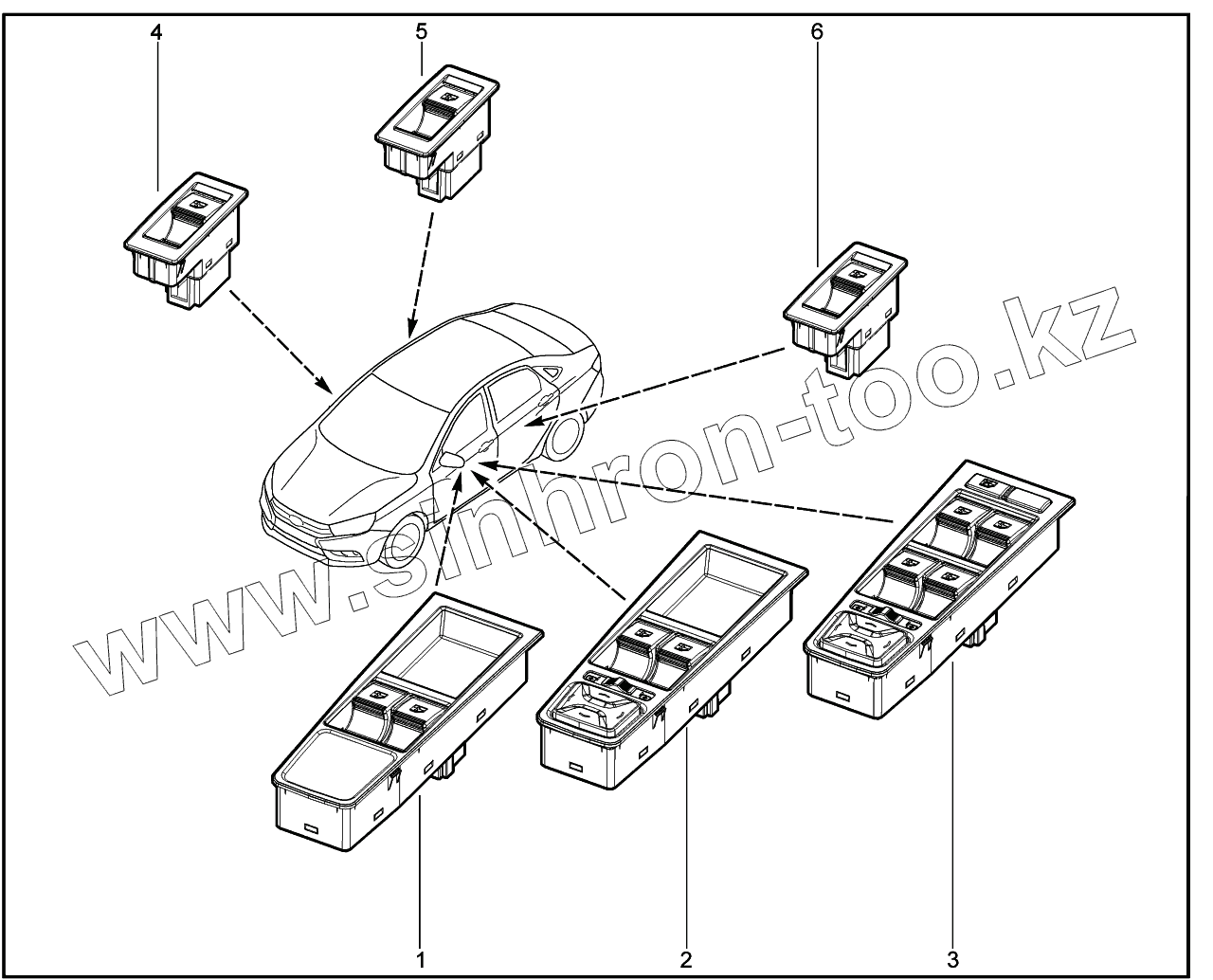 4
5
6
www.sinhron-too.kz
1
2
3