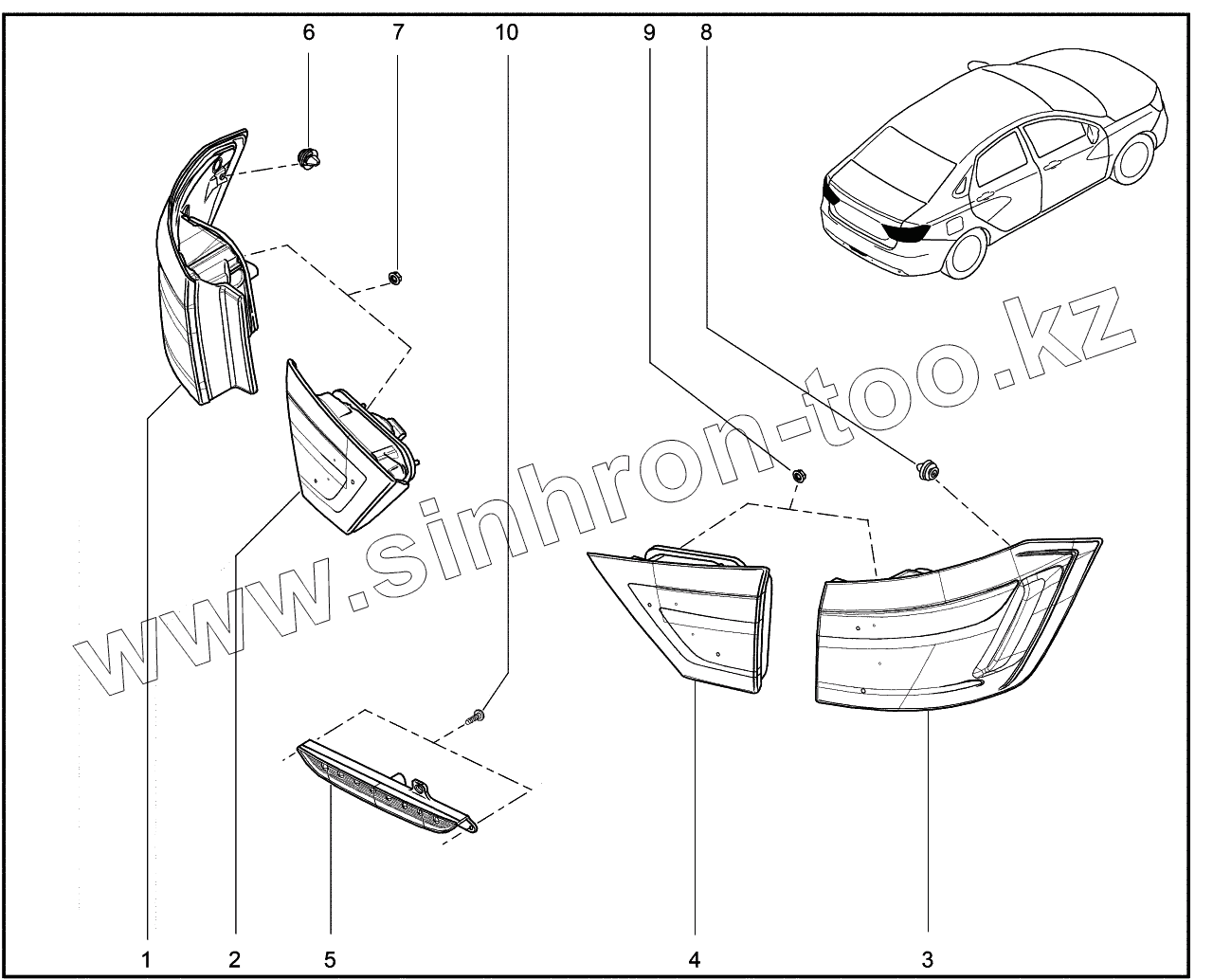 6
7
10
9
8

www.sinhron-too.kz

1
2
5
4
3