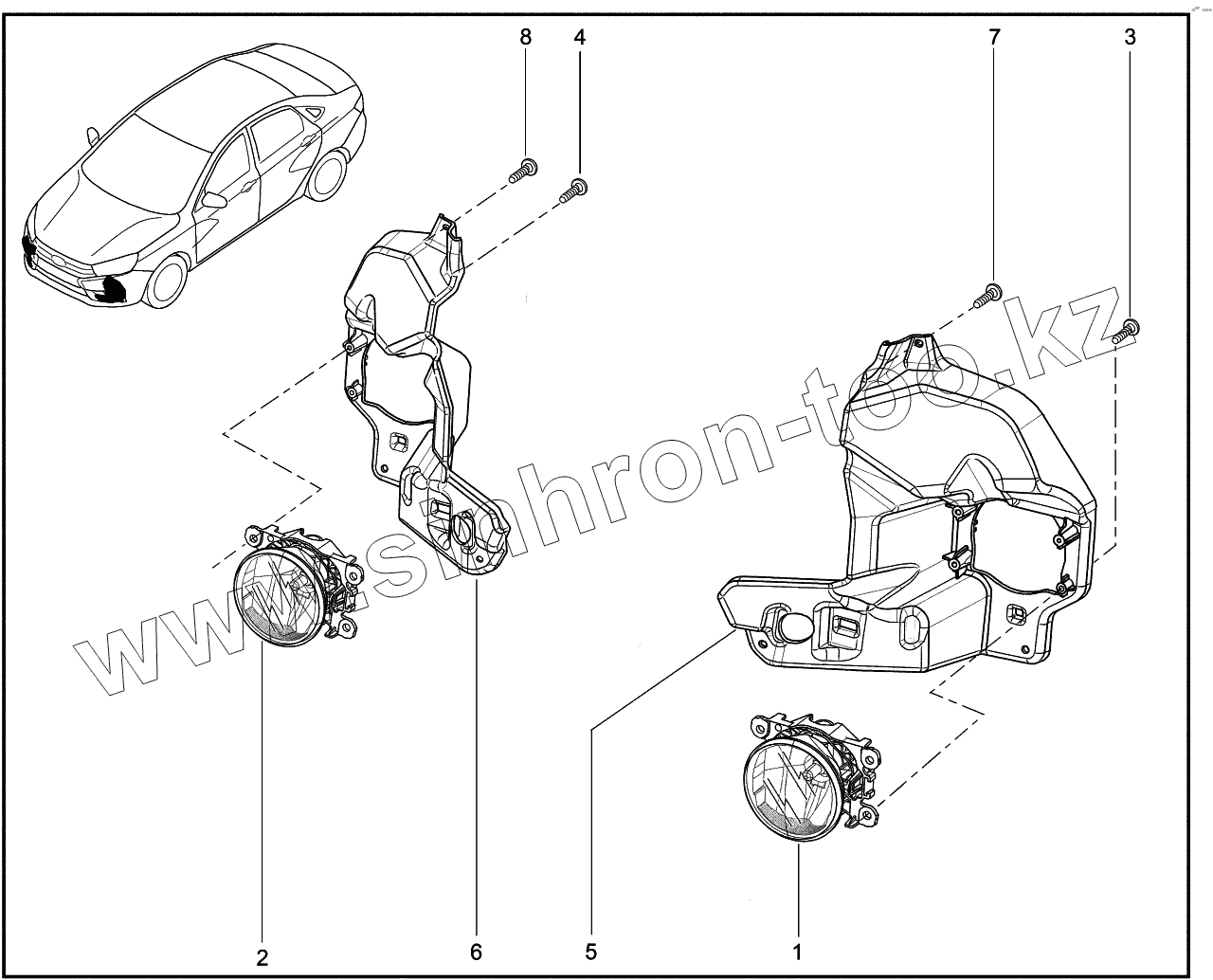 8
4
7
3
www.sinhron-too.kz
2
6
5
1