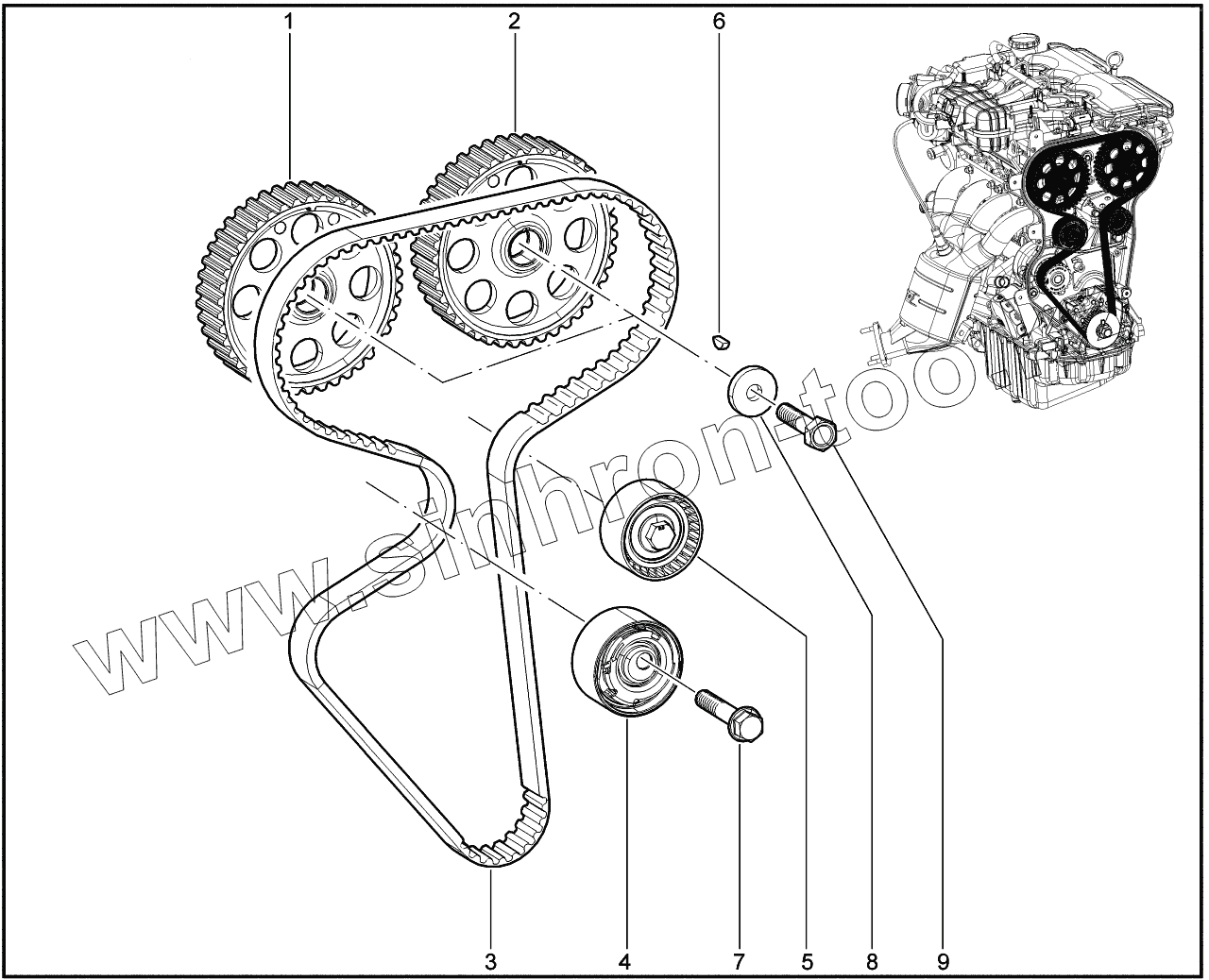 1
2
6
www.sinhron-too
3
4
7
5
8
9