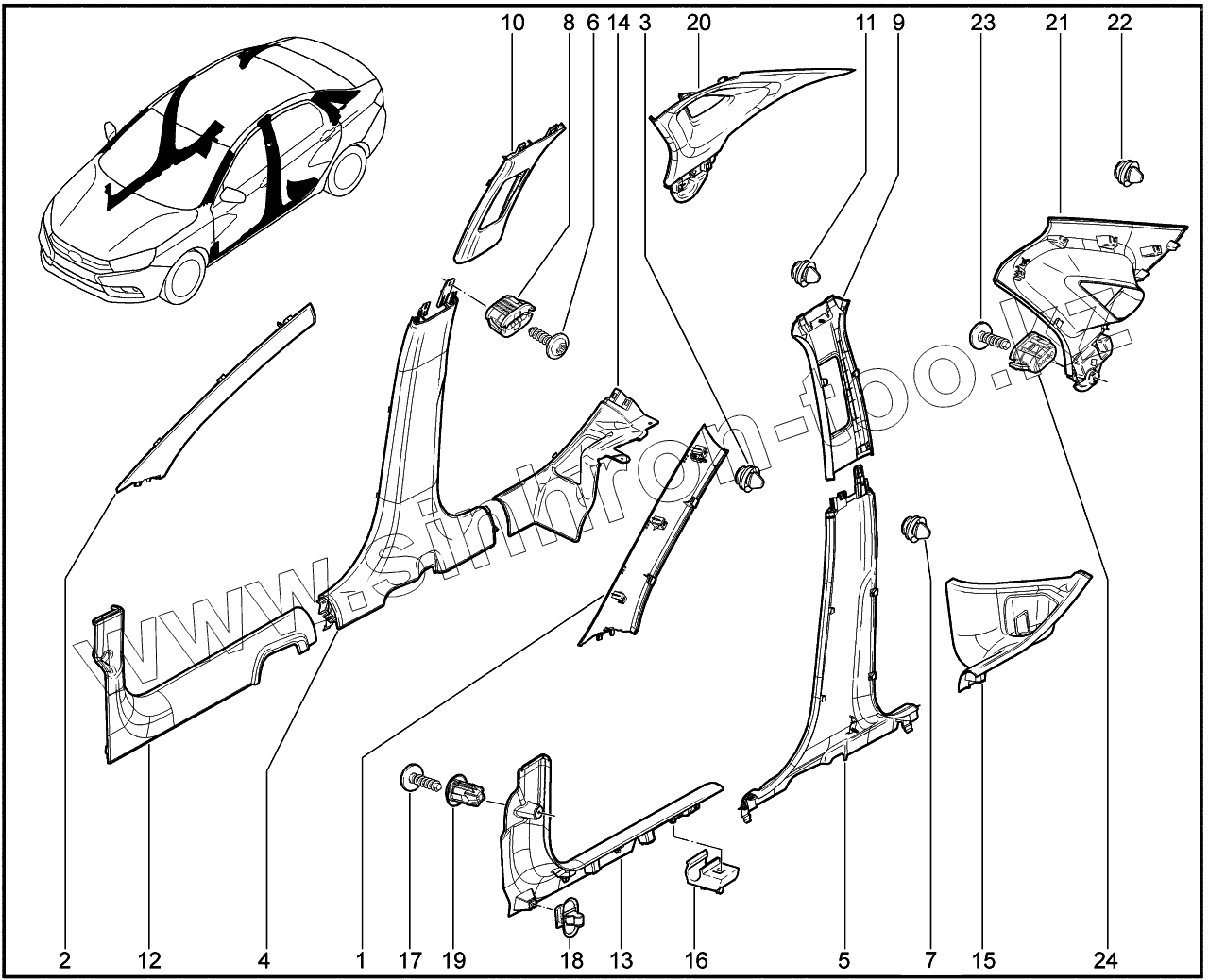 10 8 6 14 3 20 11 9 23 21 22

www.sinhron-too.kz

2 12 4 1 17 19 18 13 16 5 7 15 24