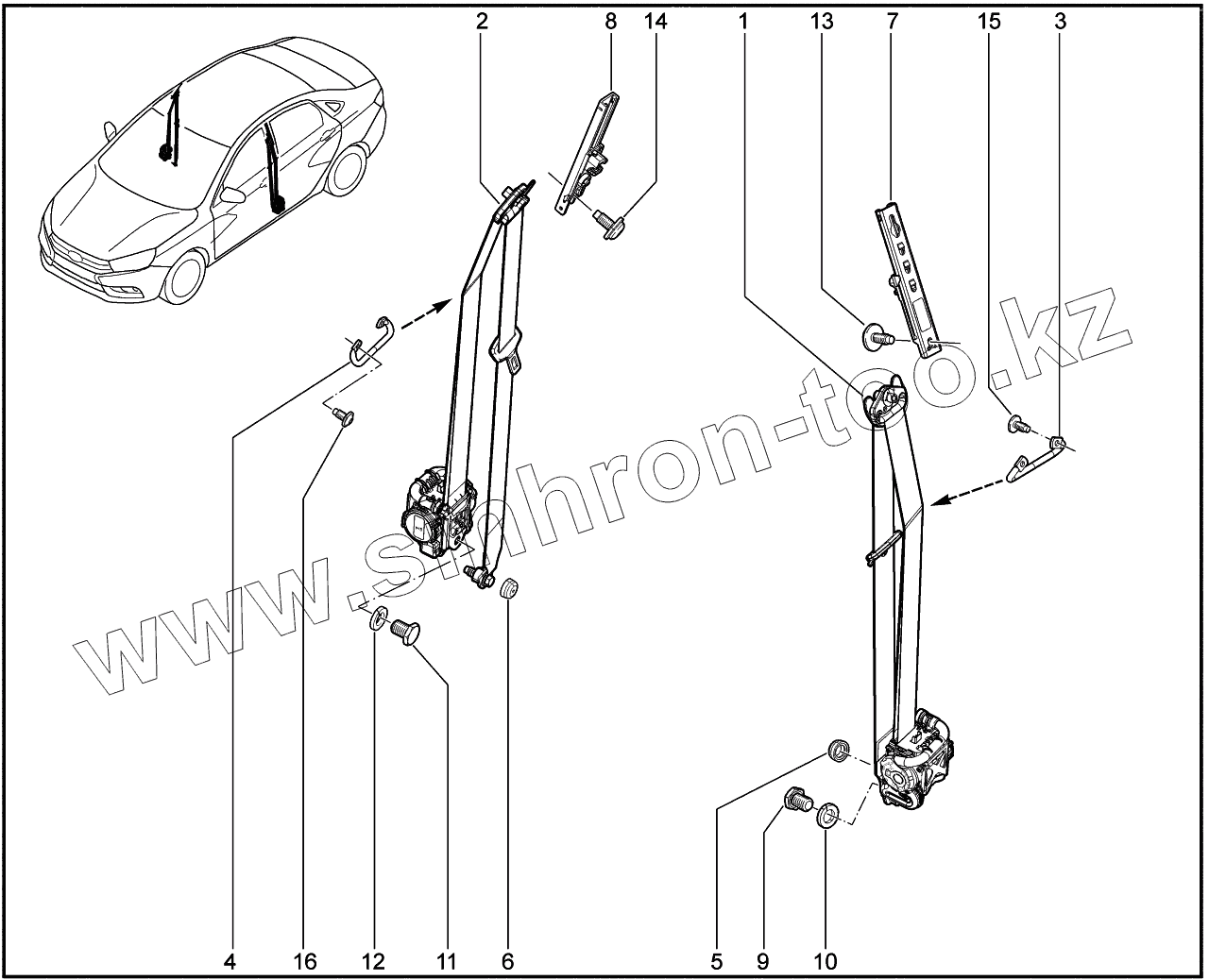 2
8
14
1
13
7
15
3

www.sinhron-too.kz

4
16
12
11
6
5
9
10