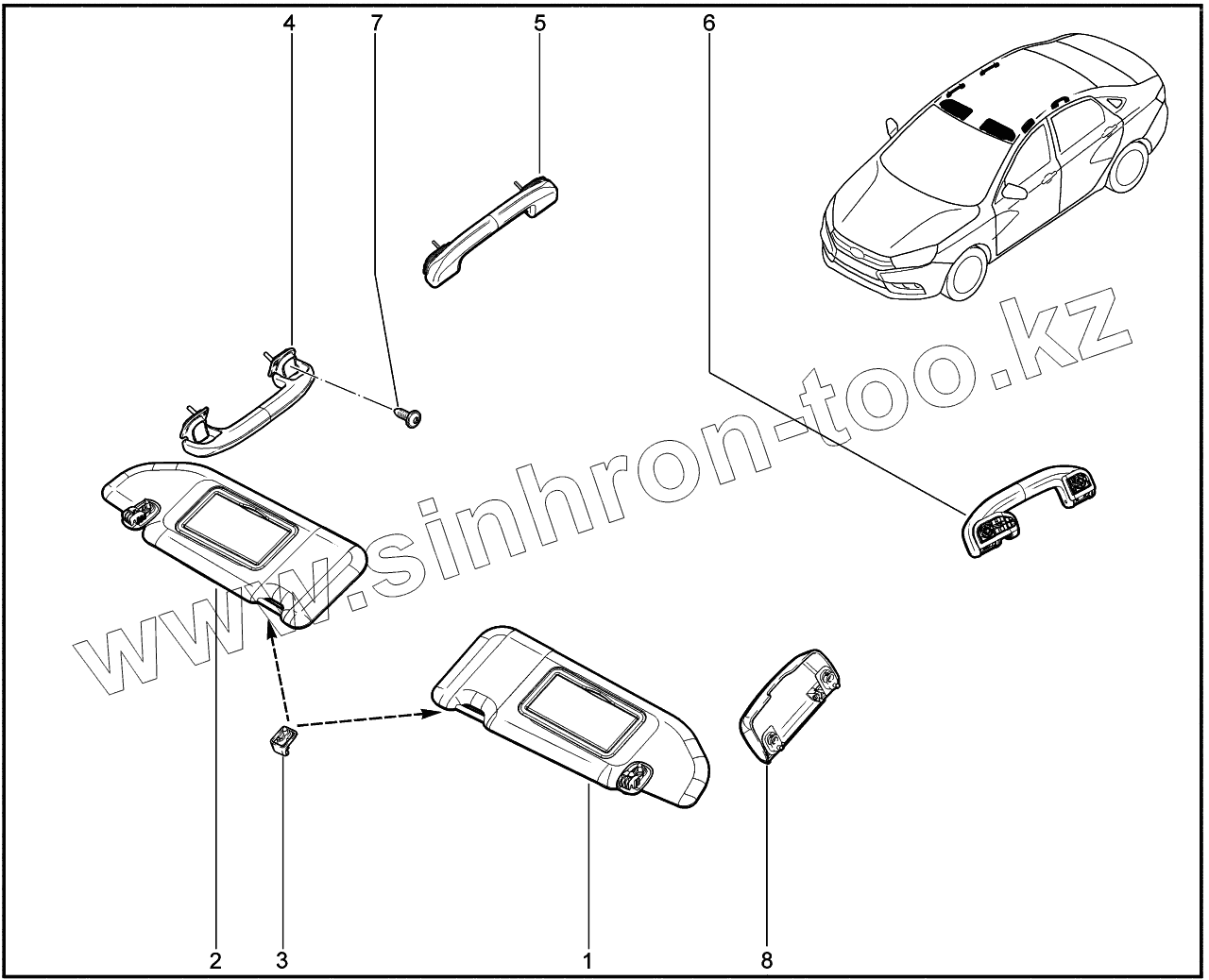 4
7
5
6
www.sinhron-too.kz
2
3
1
8