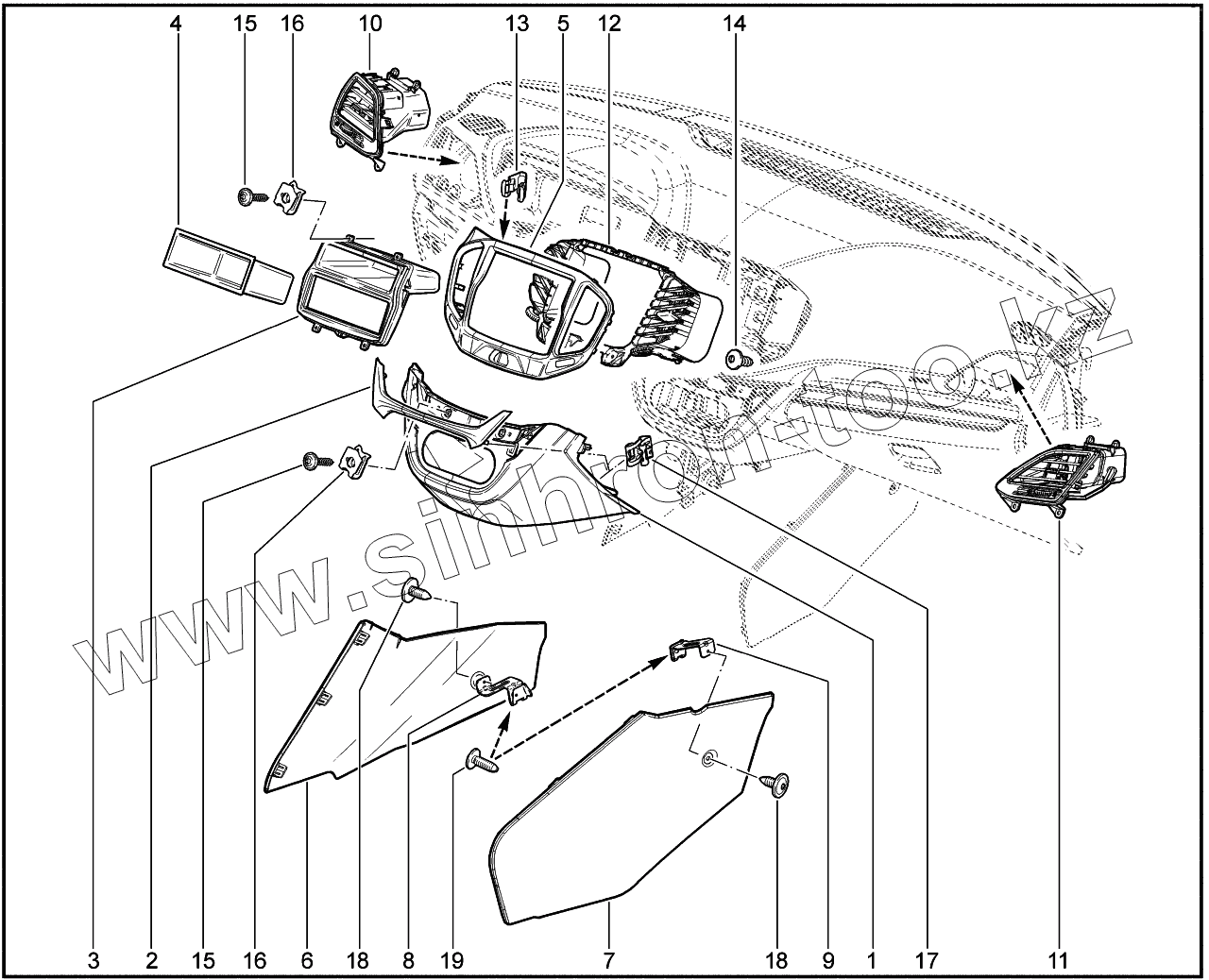 4 15 16 10 13 5 12 14

www.sinhron-too.kz

3 2 15 16 6 18 8 19 7 18 9 1 17 11