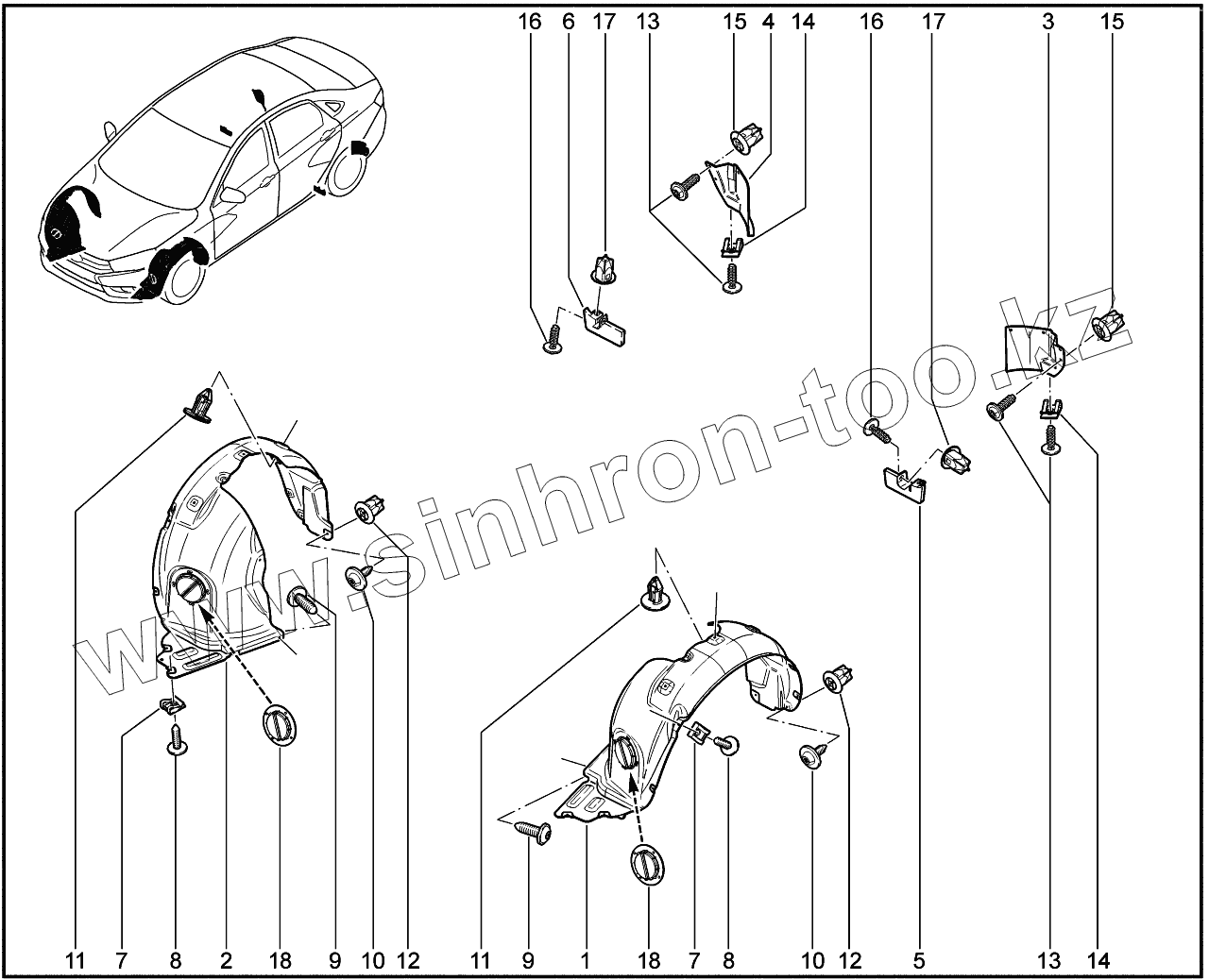 16 6 17 13 15 4 14 16 17 3 15

www.sinhron-too.kz

11 7 8 2 18 9 10 12 11 9 1 18 7 8 10 12 5 13 14