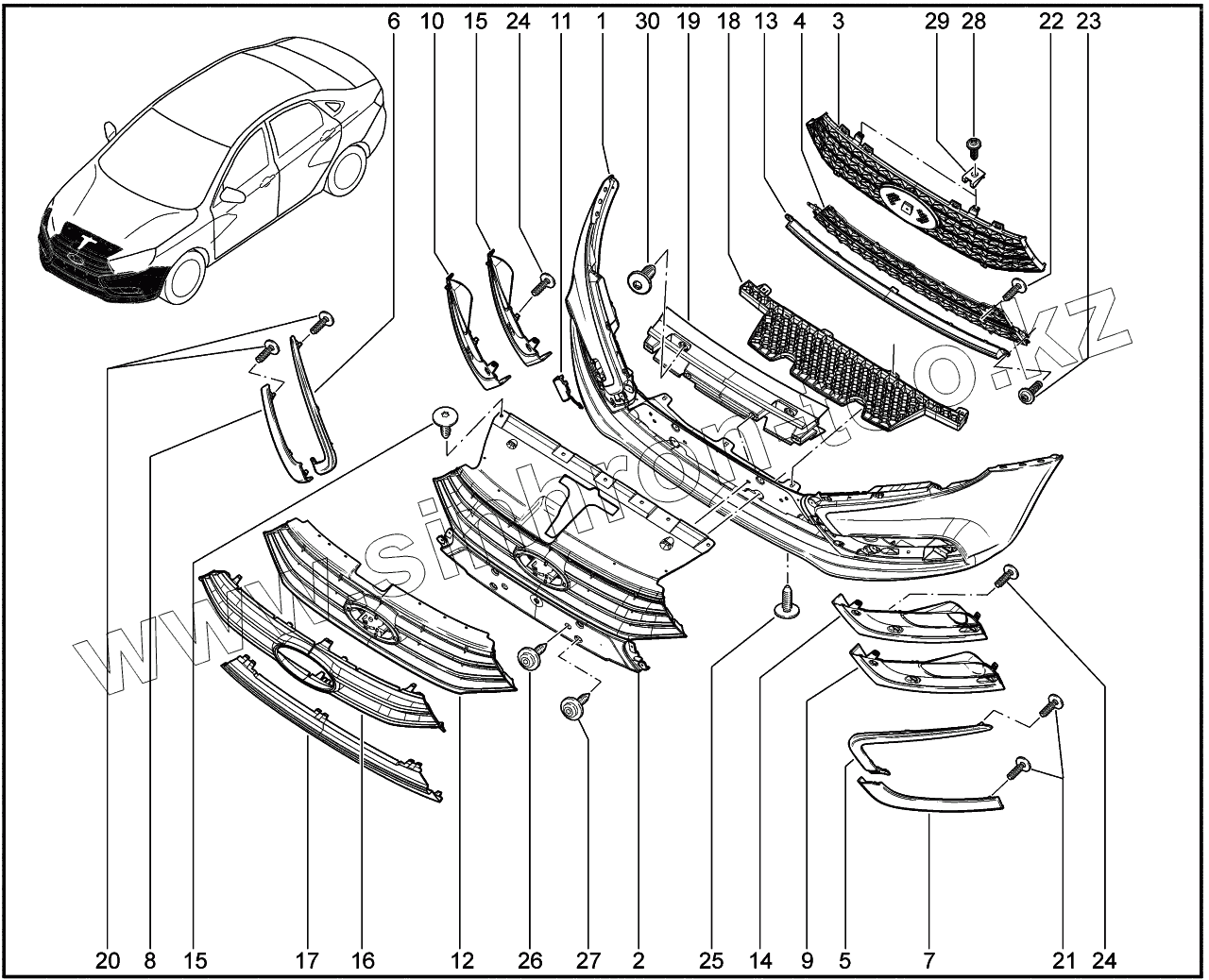 6 10 15 24 11 1 30 19 18 13 4 3 29 28 22 23

www.sinhron.co.kz

20 8 15 17 16 12 26 27 2 25 14 9 5 7 21 24