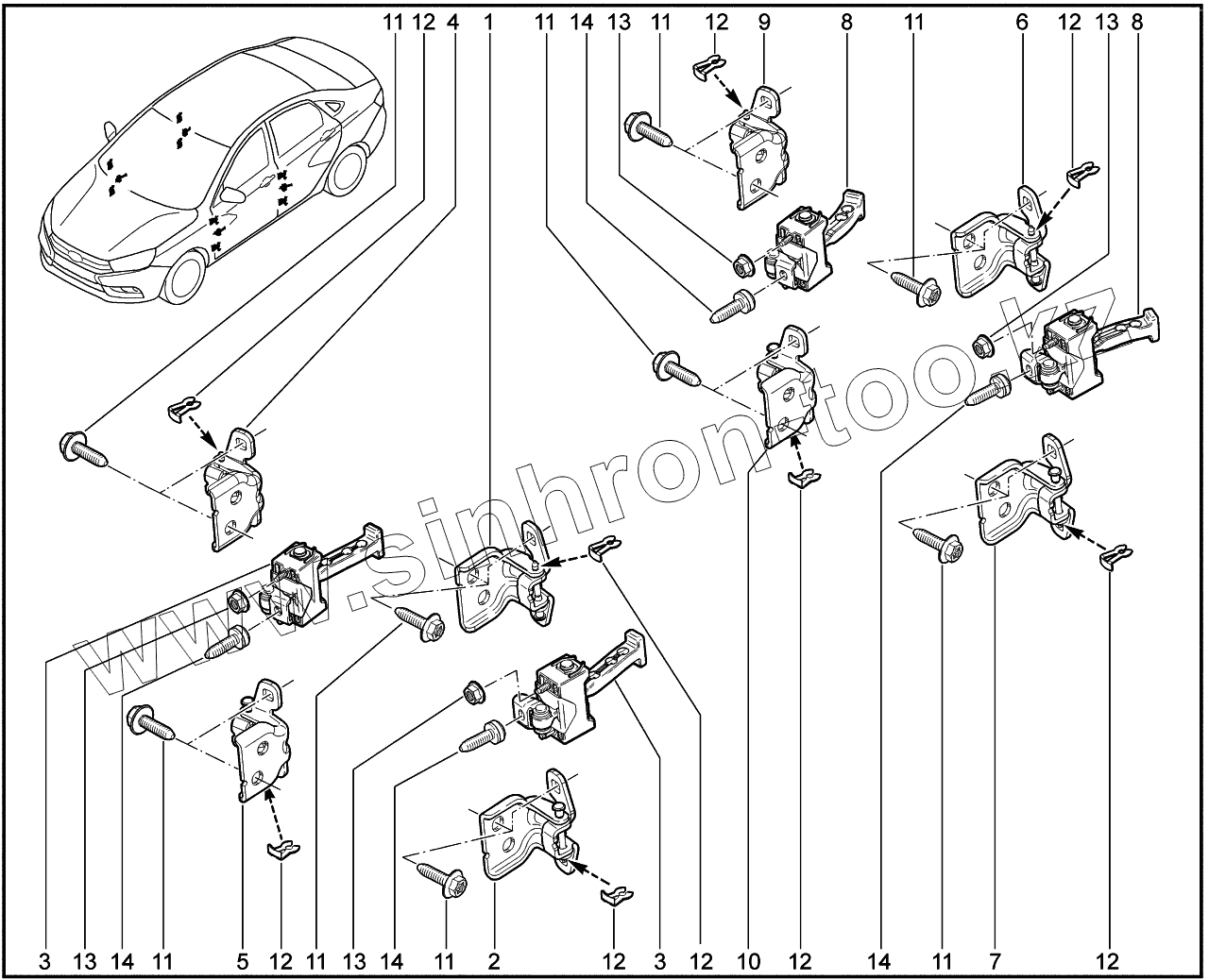 11 12 4 1 11 14 13 11 12 9 8 11 6 12 13 8

www.sinhron-too.kz

3 13 14 11 5 12 11 13 14 11 2 12 3 12 10 12 14 11 7 12