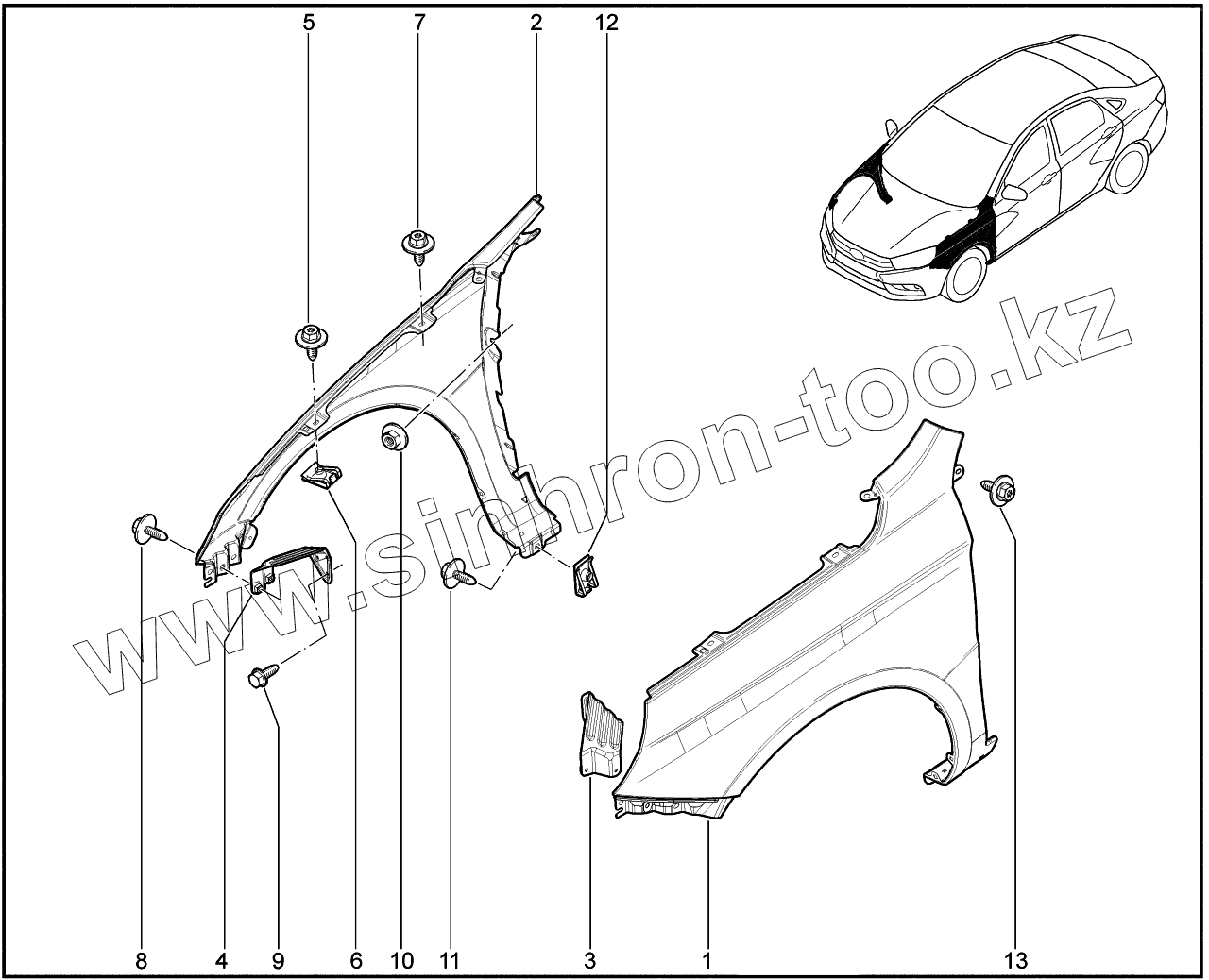 5 7 2 12

www.sinhron-too.kz

8 4 9 6 10 11 3 1 13