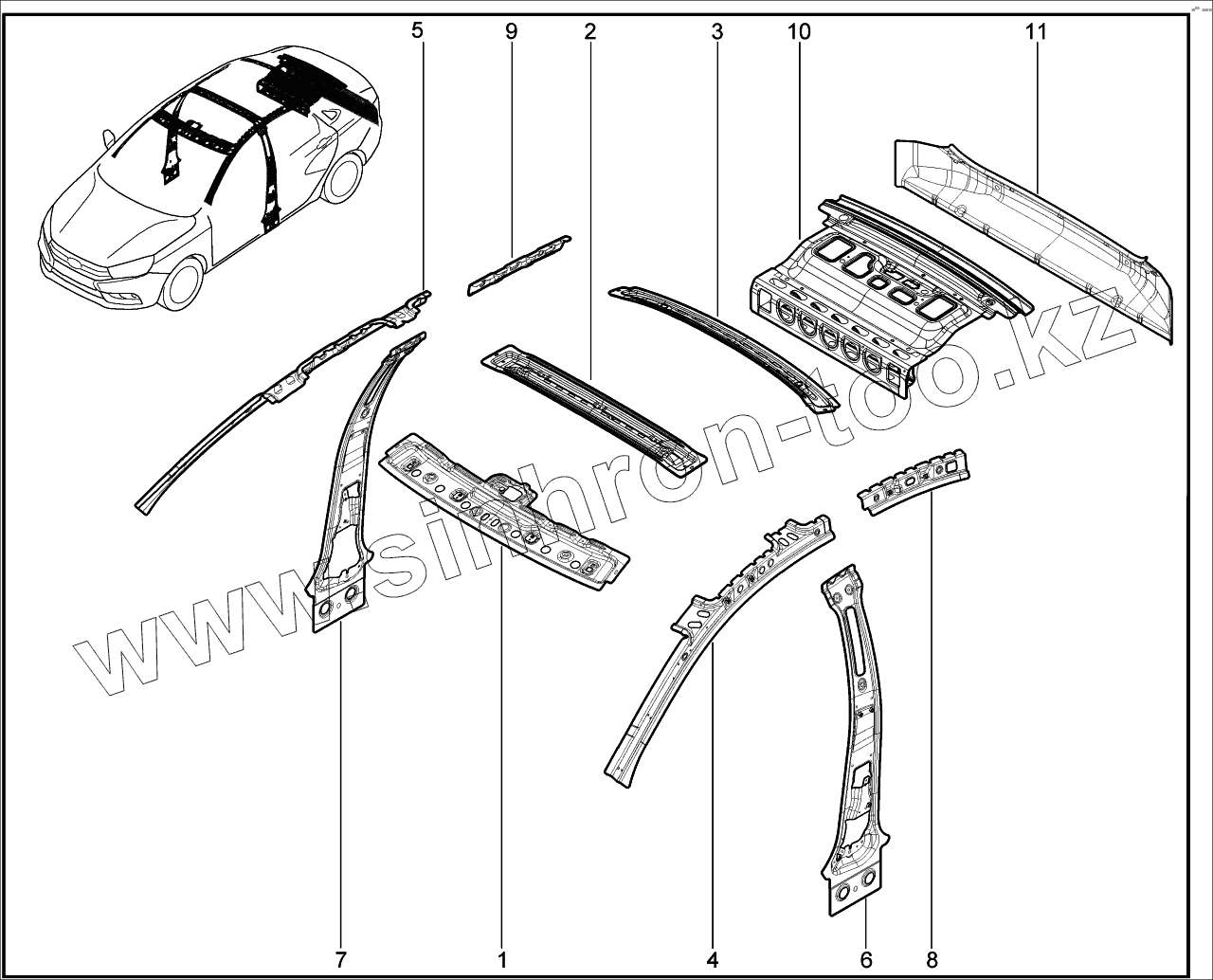 5 9 2 3 10 11

www.sinhron-too.kz

7 1 4 6 8