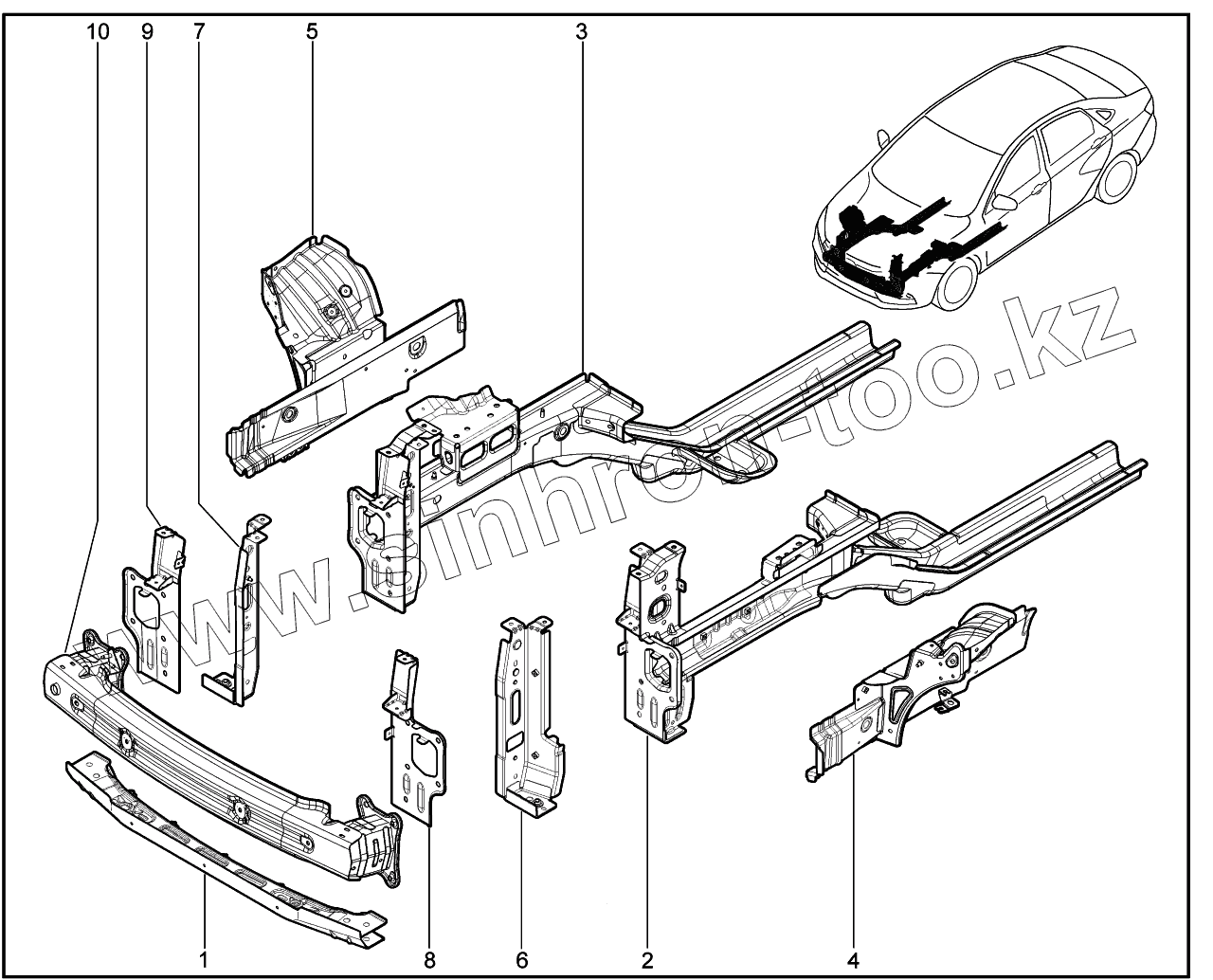 10 9 7 5 3

www.sinhron-too.kz

1 8 6 2 4