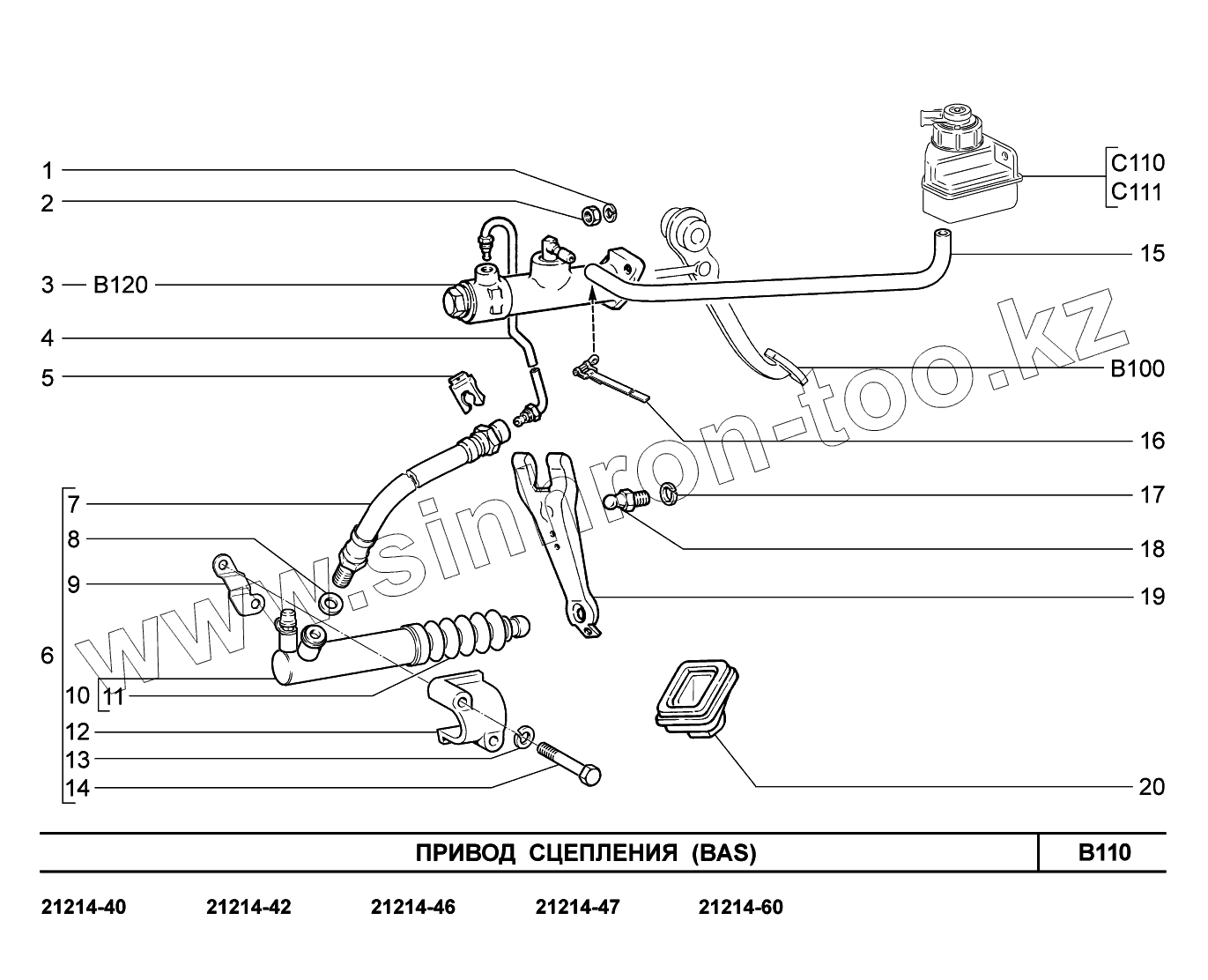 1
2
3 — B120
4
5
6
7
8
9
10
11
12
13
14

C110
C111
15
B100
16
17
18
19
20

www.sintron-too.kz

ПРИВОД СЦЕПЛЕНИЯ (BAS)
B110

21214-40 21214-42 21214-46 21214-47 21214-60