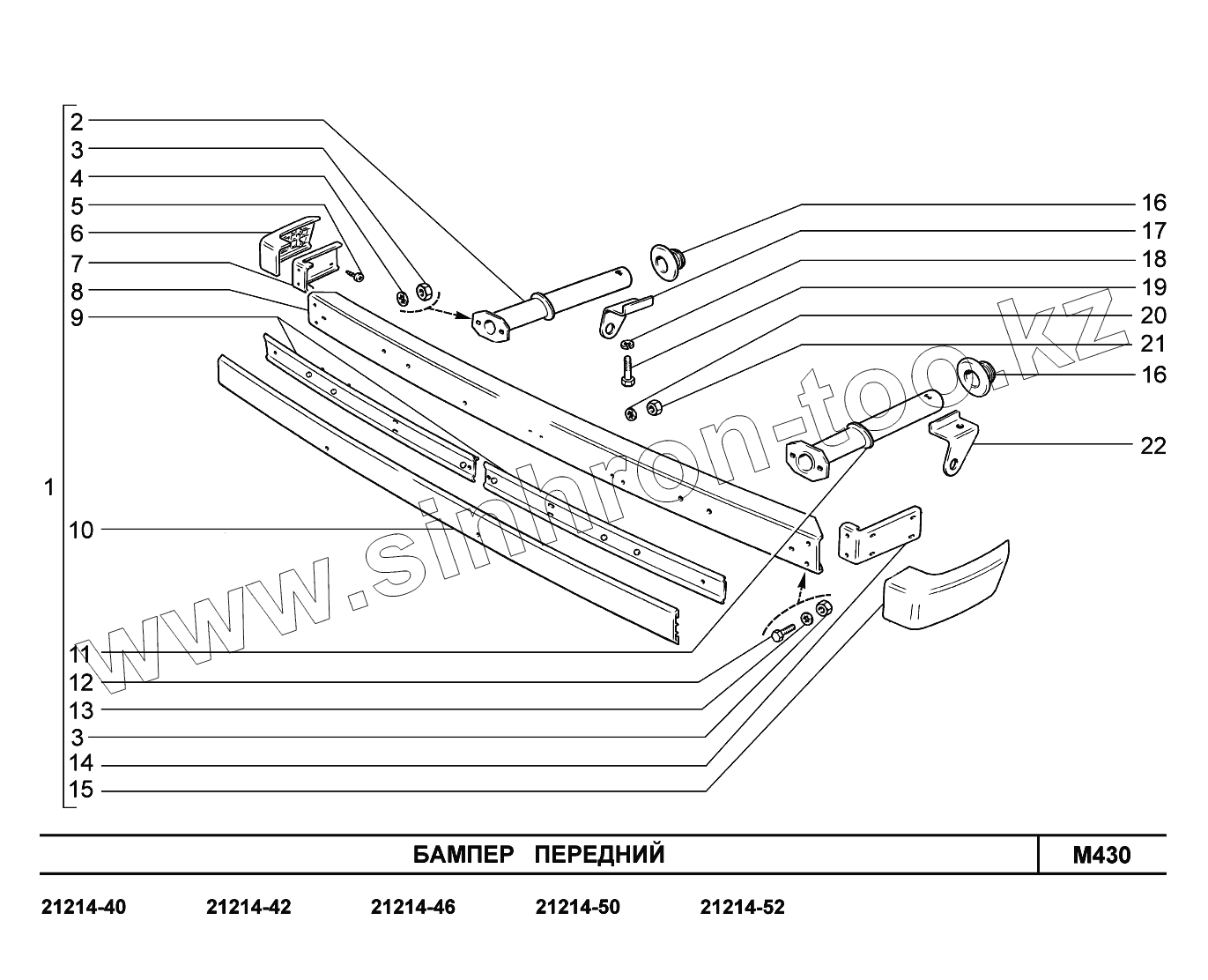 2
3
4
5
6
7
8
9
1
10
11
12
13
3
14
15

16
17
18
19
20
21
16
22

www.sinhron-too.kz

БАМПЕР ПЕРЕДНИЙ
M430

21214-40 21214-42 21214-46 21214-50 21214-52