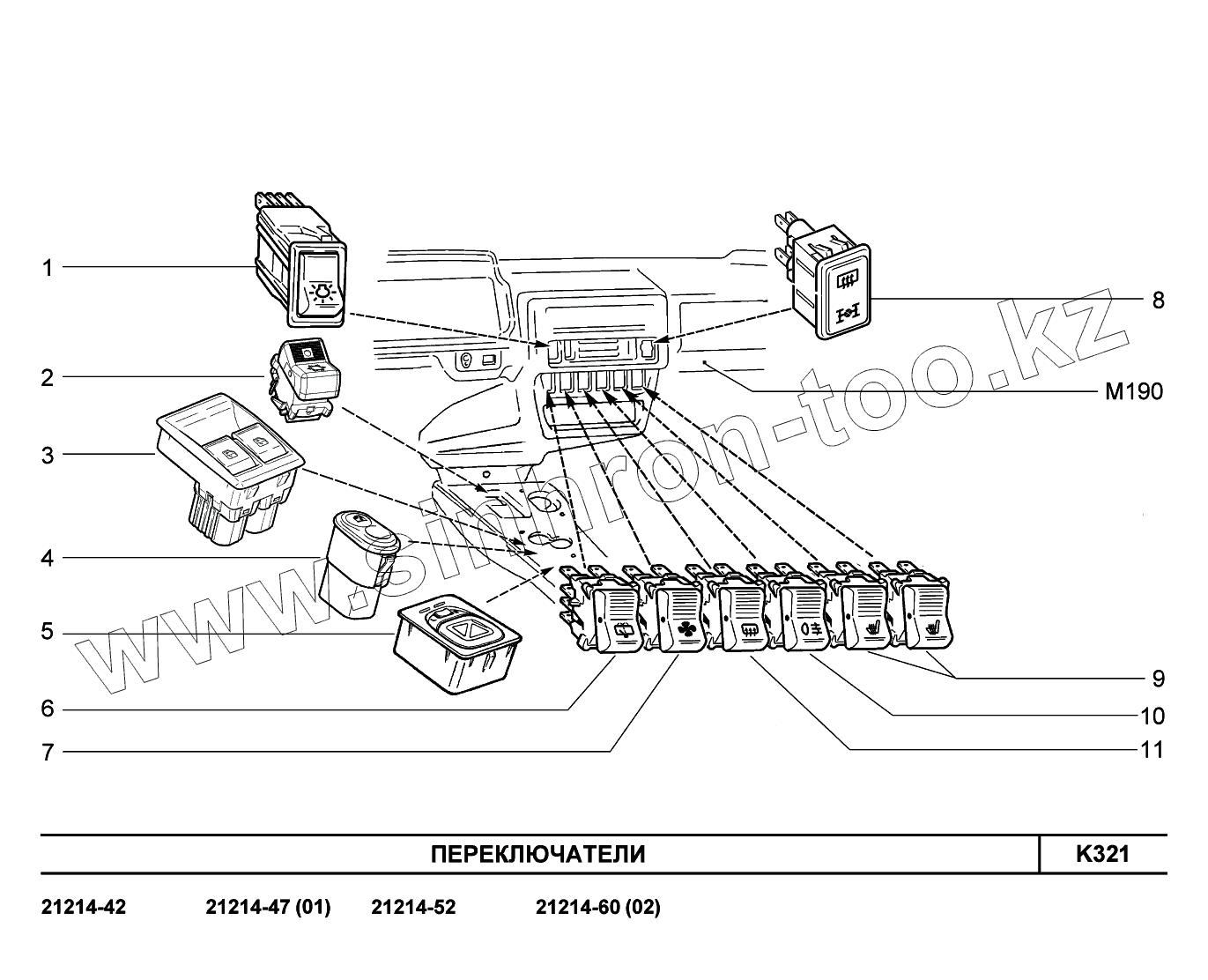 1
2
3
4
5
6
7
8
M190
9
10
11

www.simron-too.kz

ПЕРЕКЛЮЧАТЕЛИ

K321

21214-42 21214-47 (01) 21214-52 21214-60 (02)