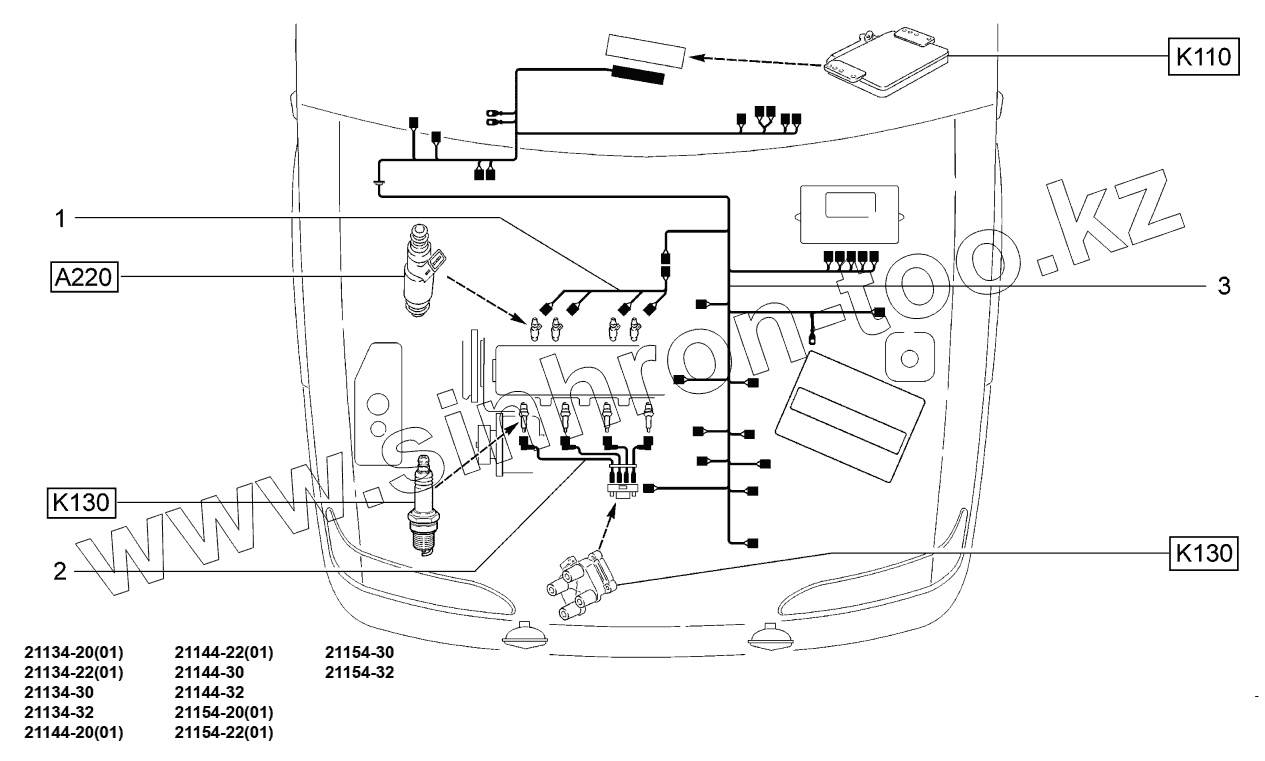 K110

1

A220

3

K130

2

K130

www.sinhron-too.kz

21134-20(01)
21134-22(01)
21134-30
21134-32
21144-20(01)

21144-22(01)
21144-30
21144-32
21154-20(01)
21154-22(01)

21154-30
21154-32