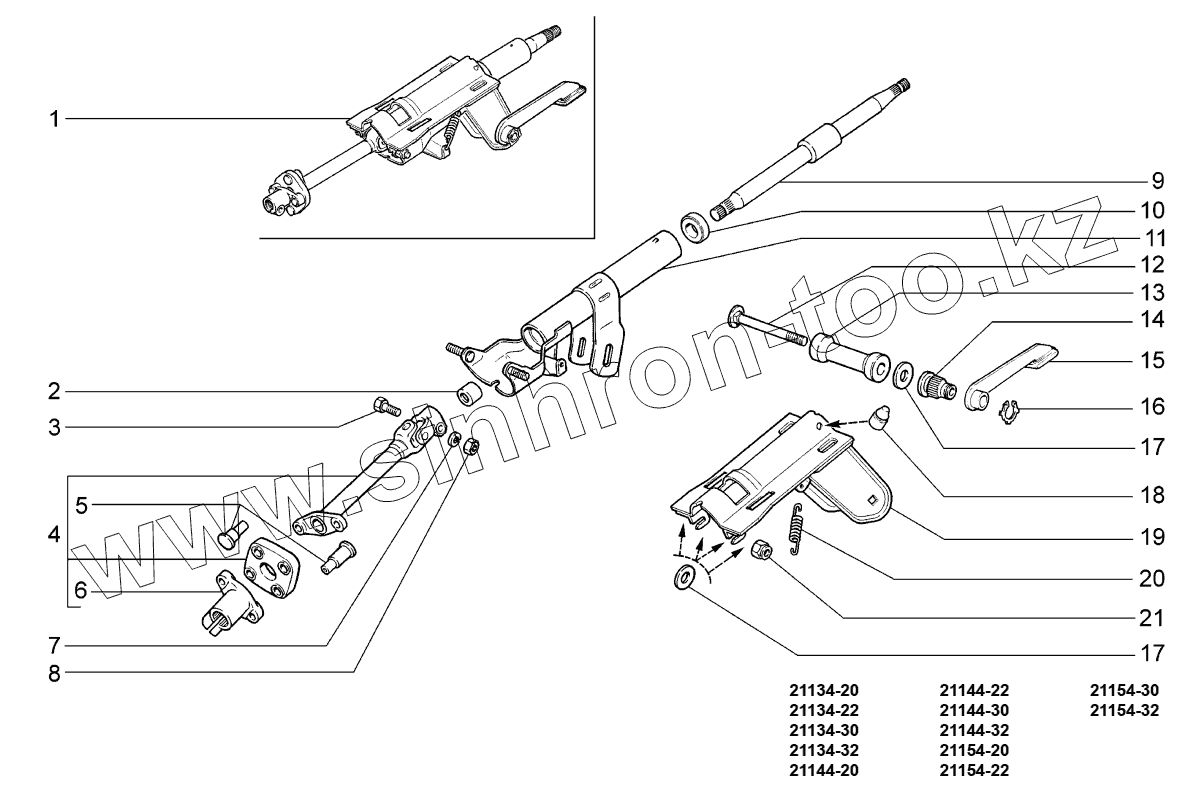 1
2
3
4
5
6
7
8
9
10
11
12
13
14
15
16
17
18
19
20
21
17

www.simnron-too.kz

21134-20
21134-22
21134-30
21134-32
21144-20

21144-22
21144-30
21144-32
21154-20
21154-22

21154-30
21154-32