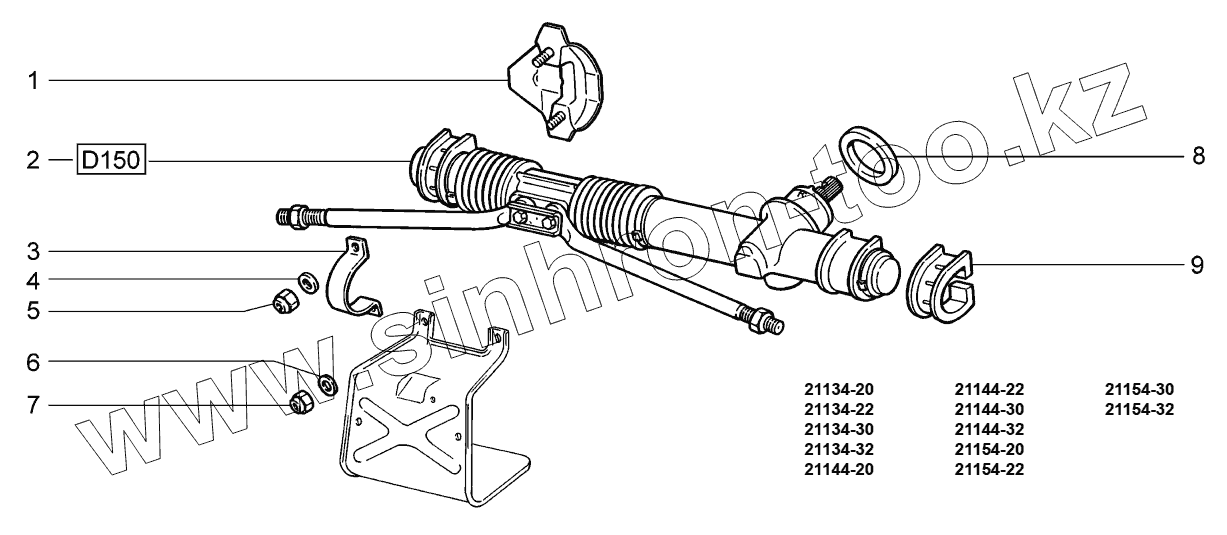 1
2 D150
3
4
5
6
7
8
9

www.sinhron-too.kz

21134-20
21134-22
21134-30
21134-32
21144-20

21144-22
21144-30
21144-32
21154-20
21154-22

21154-30
21154-32