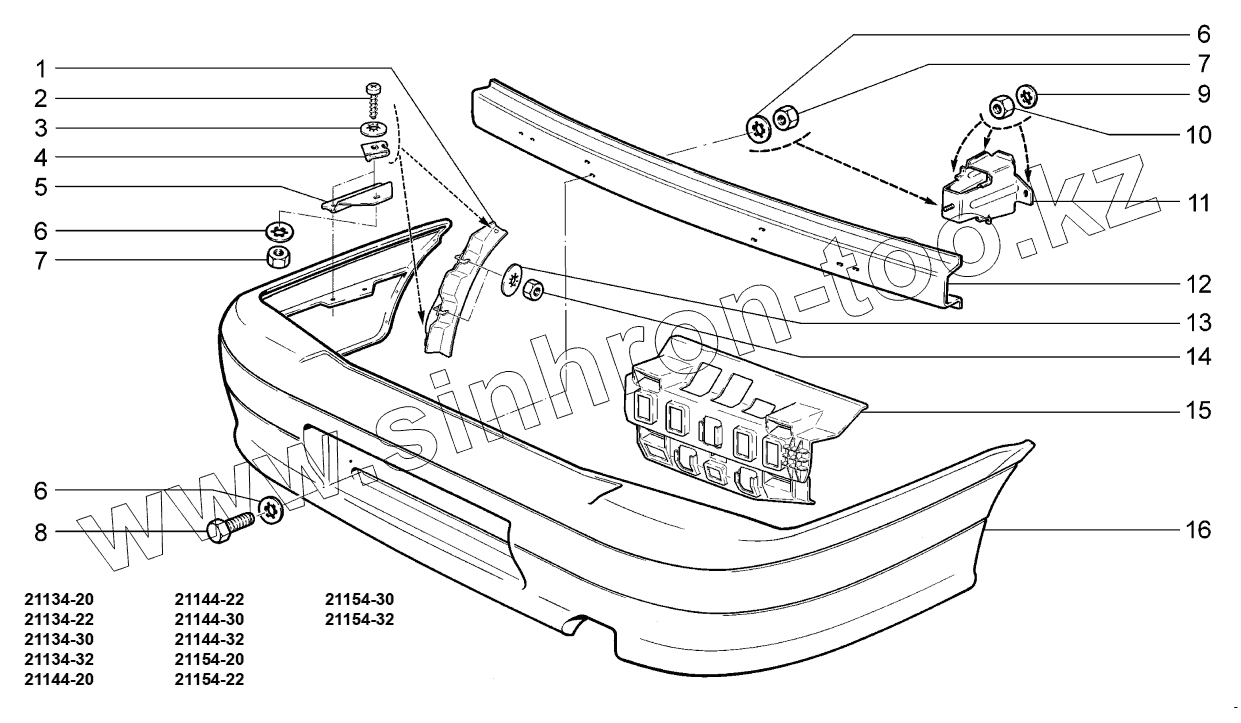 1
2
3
4
5
6
7
6
8
6
7
9
10
11
12
13
14
15
16

www.sinhron-too.kz

21134-20
21134-22
21134-30
21134-32
21144-20

21144-22
21144-30
21144-32
21154-20
21154-22

21154-30
21154-32