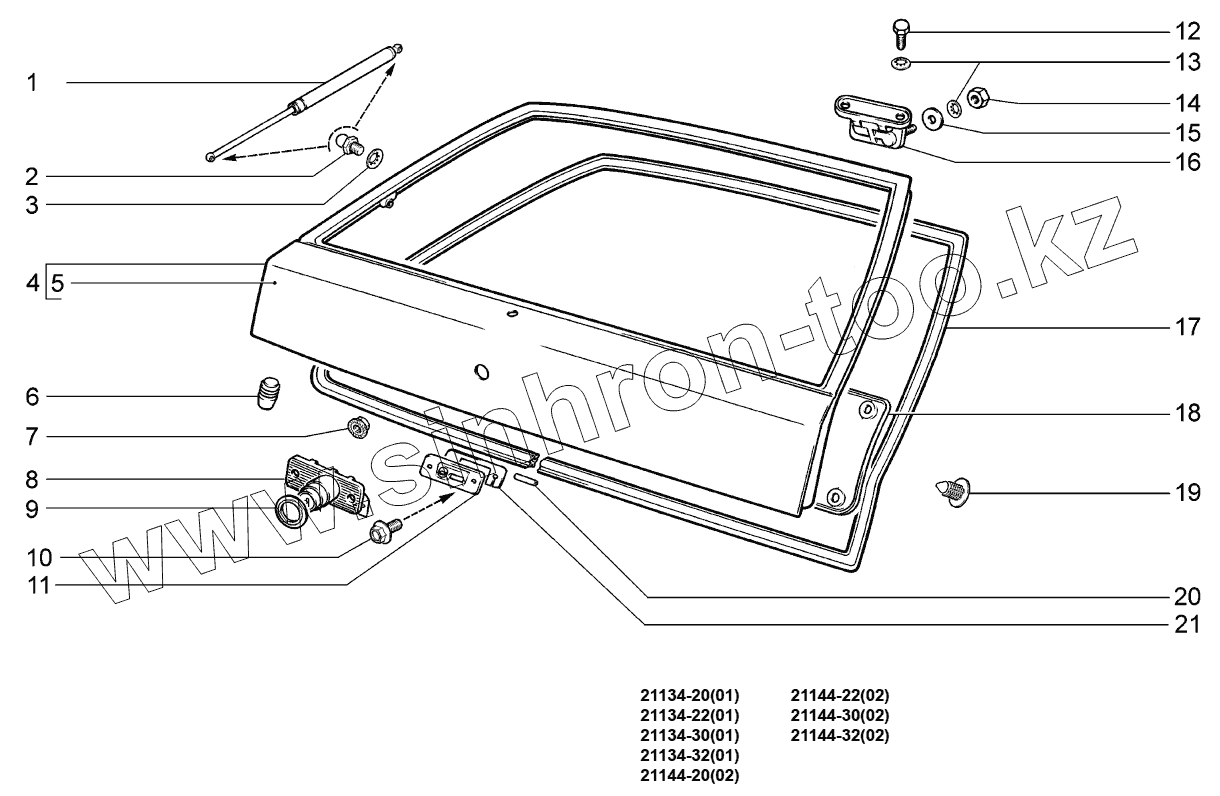 1
2
3
4
5
6
7
8
9
10
11
12
13
14
15
16
17
18
19
20
21

www.sinhron-too.kz

21134-20(01)
21134-22(01)
21134-30(01)
21134-32(01)
21144-20(02)

21144-22(02)
21144-30(02)
21144-32(02)