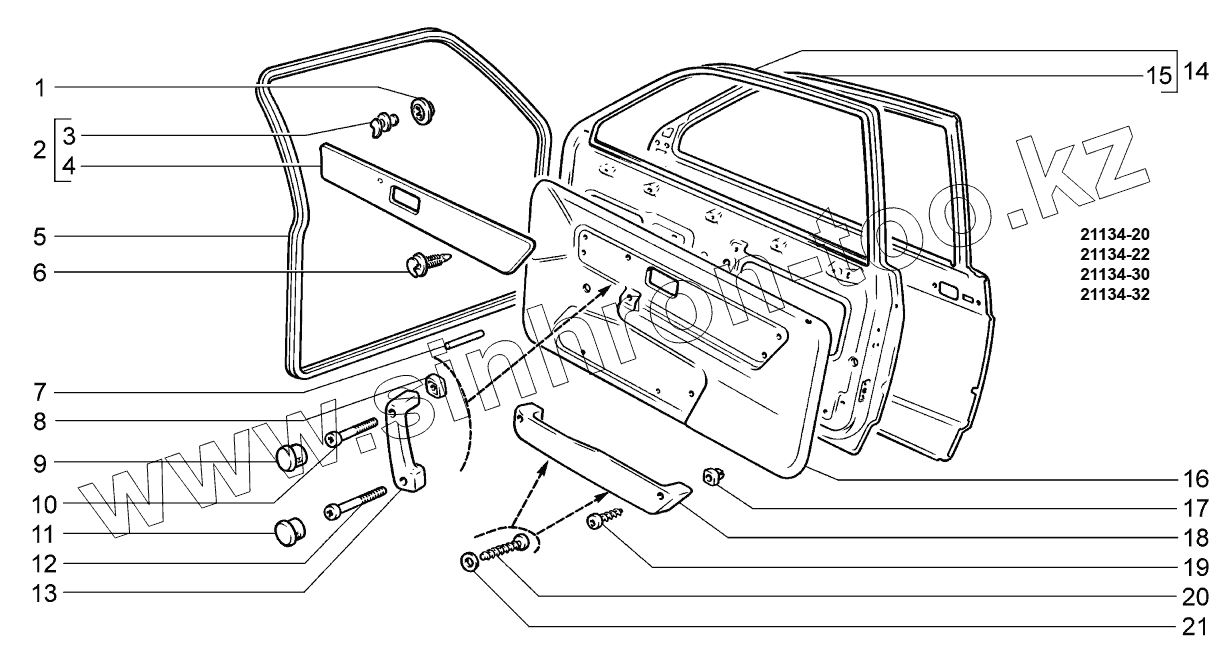 1
2
3
4
5
6
7
8
9
10
11
12
13
15
14
21134-20
21134-22
21134-30
21134-32
16
17
18
19
20
21
www.sinkron-too.kz