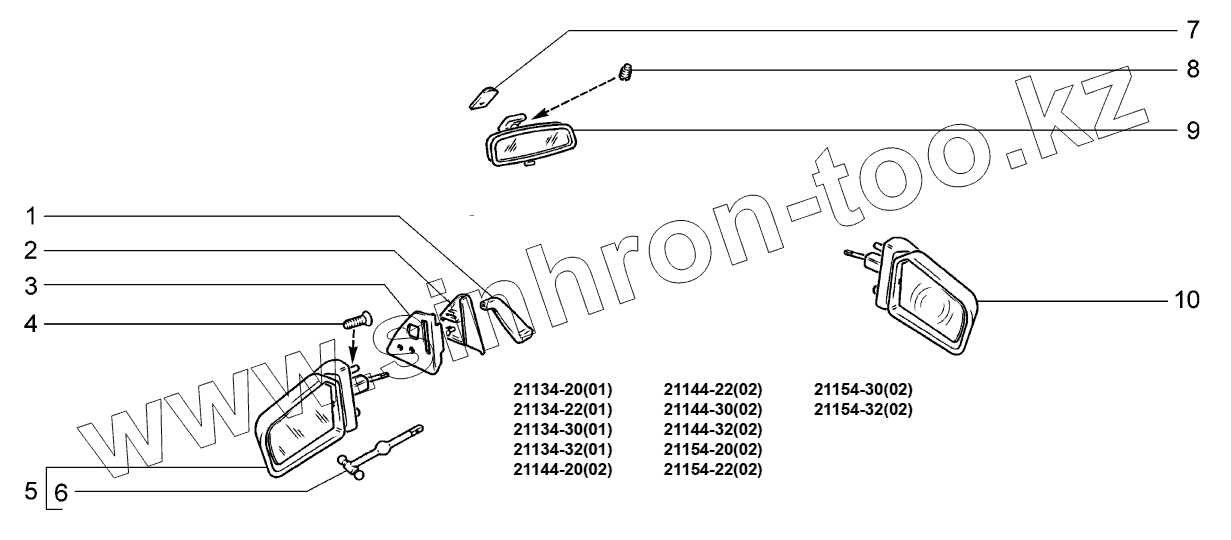 7
8
9
1
2
3
4
10
5
6
www.sinhron-too.kz

21134-20(01)
21134-22(01)
21134-30(01)
21134-32(01)
21144-20(02)

21144-22(02)
21144-30(02)
21144-32(02)
21154-20(02)
21154-22(02)

21154-30(02)
21154-32(02)