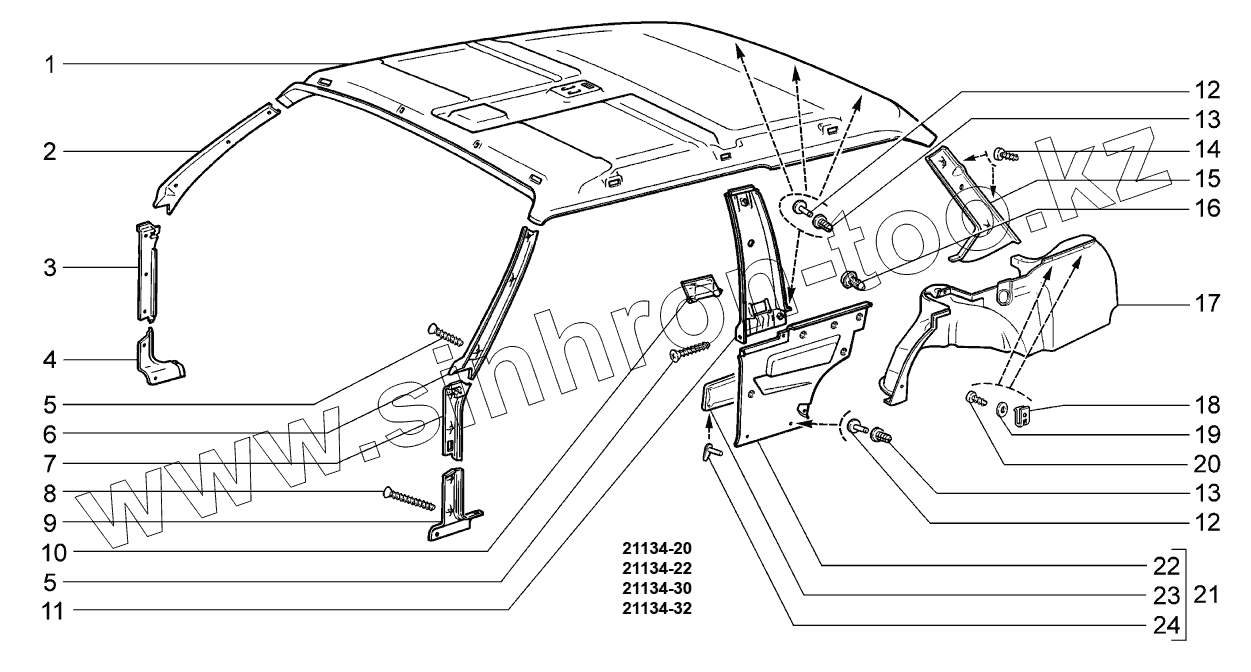 1
2
3
4
5
6
7
8
9
10
5
11
12
13
14
15
16
17
18
19
20
13
12
22
23
24
21
21134-20
21134-22
21134-30
21134-32
www.sinhron-too.kz