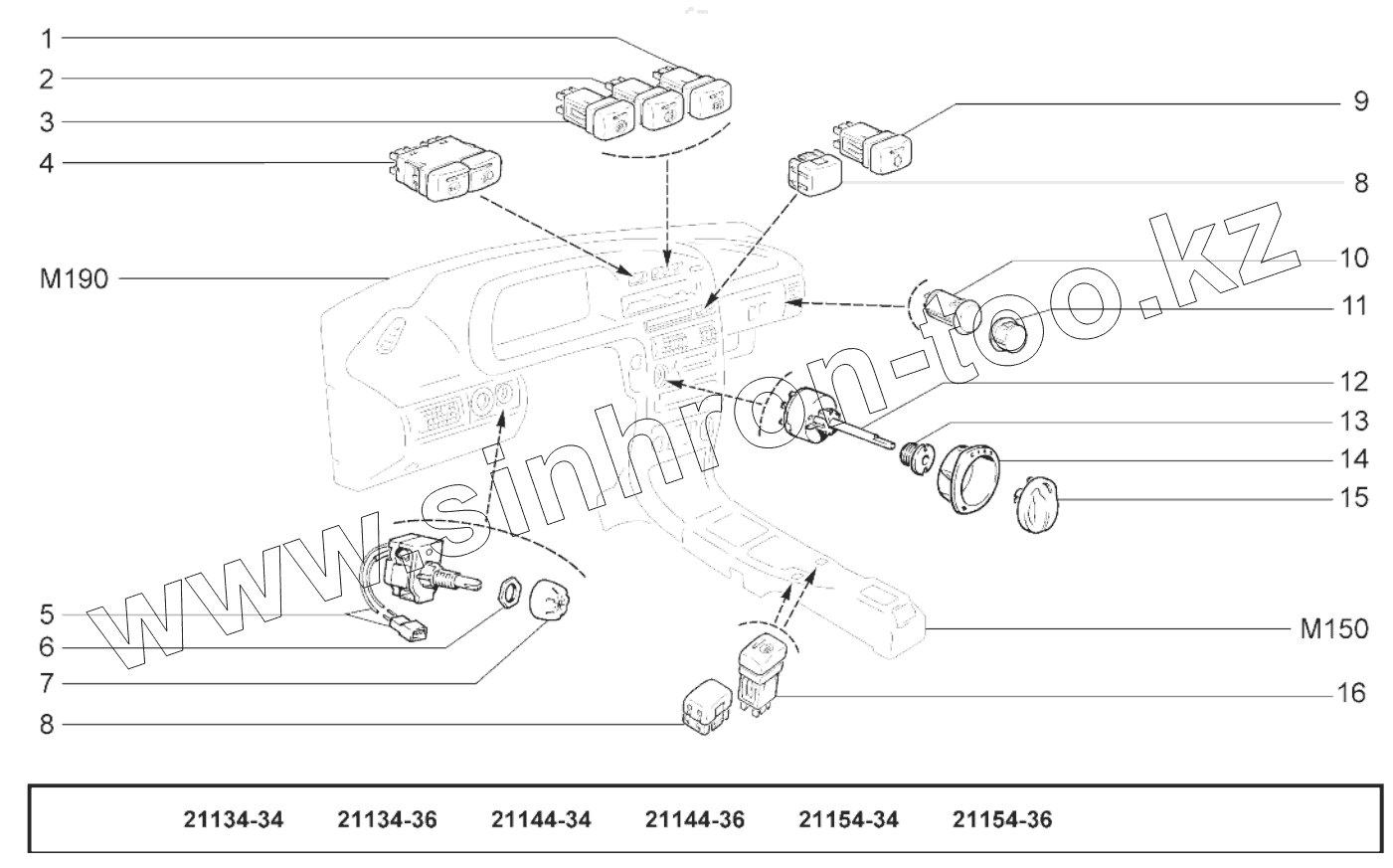 1
2
3
4
M190
5
6
7
8
9
8
10
11
12
13
14
15
M150
16

www.sinhron-too.kz

21134-34 21134-36 21144-34 21144-36 21154-34 21154-36