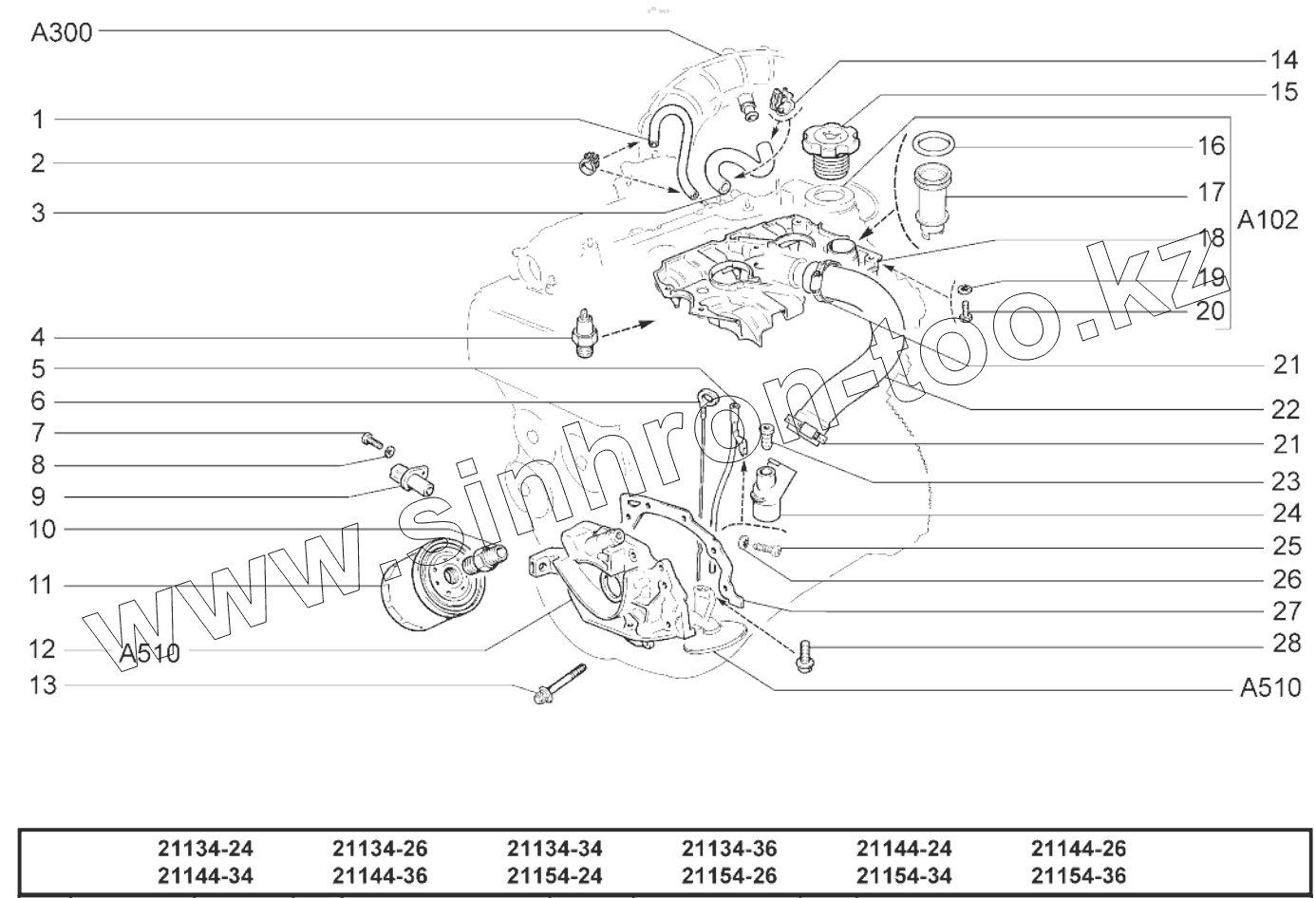 A300
1
2
3
4
5
6
7
8
9
10
11
12
A510
13
14
15
16
17
A102
18
19
20
21
22
21
23
24
25
26
27
28
A510

www.sinhron-too.kz

| 21134-24 | 21134-26 | 21134-34 | 21134-36 | 21144-24 | 21144-26 |
|---|---|---|---|---|---|
| 21144-34 | 21144-36 | 21154-24 | 21154-26 | 21154-34 | 21154-36 |