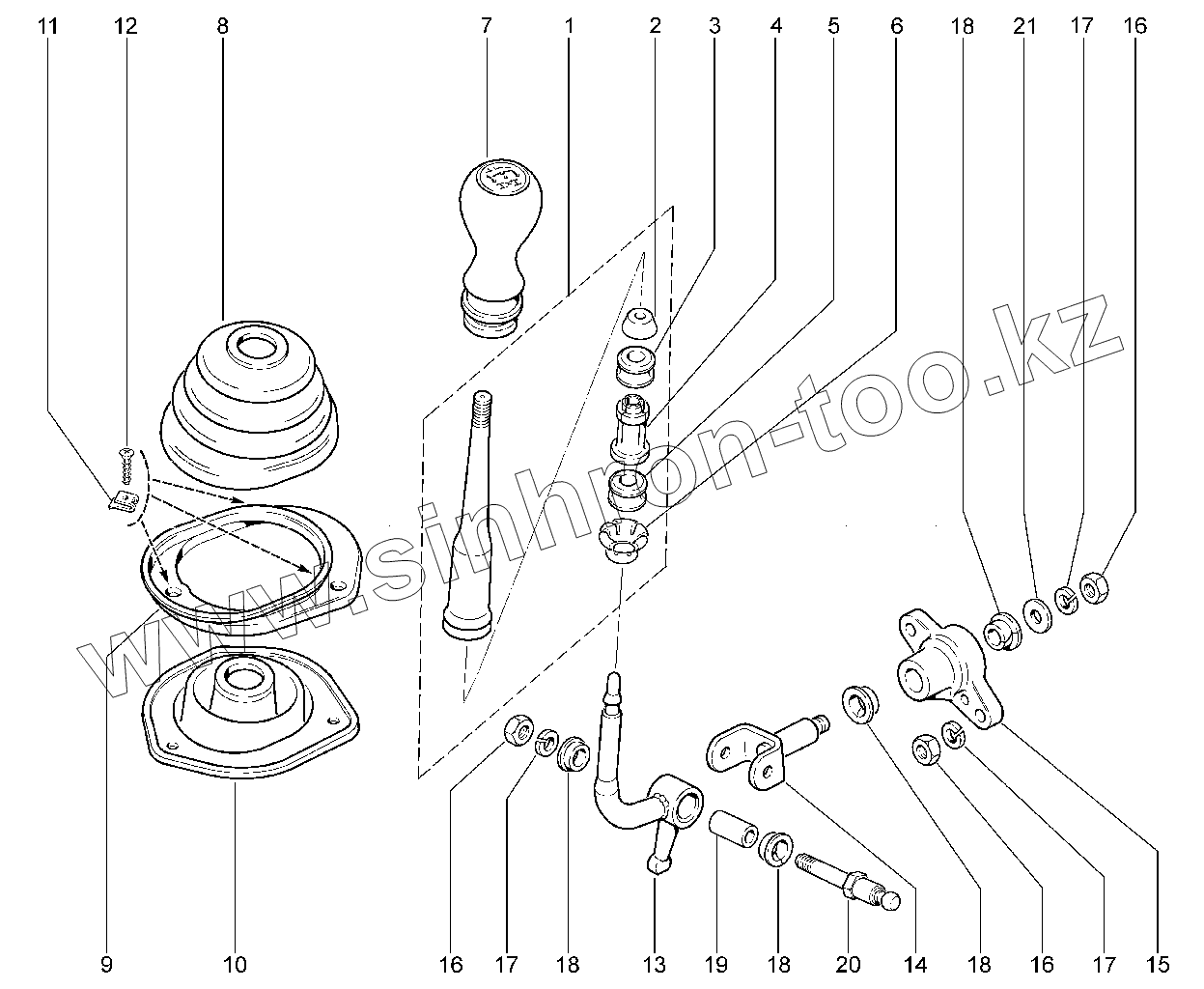 11 12 8 7 1 2 3 4 5 6 18 21 17 16

www.sinhron-too.kz

9 10 16 17 18 13 19 18 20 14 18 16 17 15