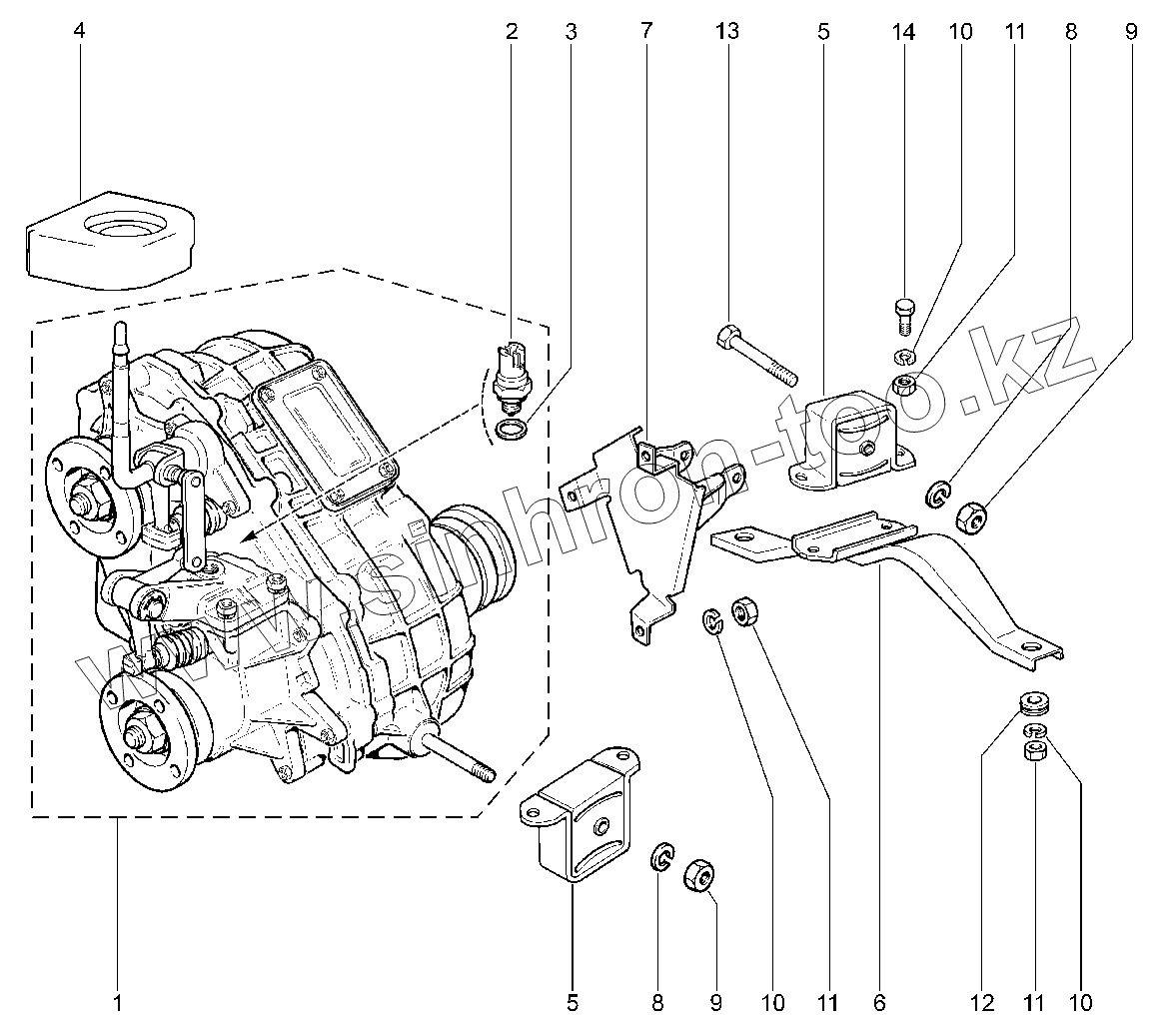 4 2 3 7 13 5 14 10 11 8 9

www.sinhron-too.kz

1 5 8 9 10 11 6 12 11 10