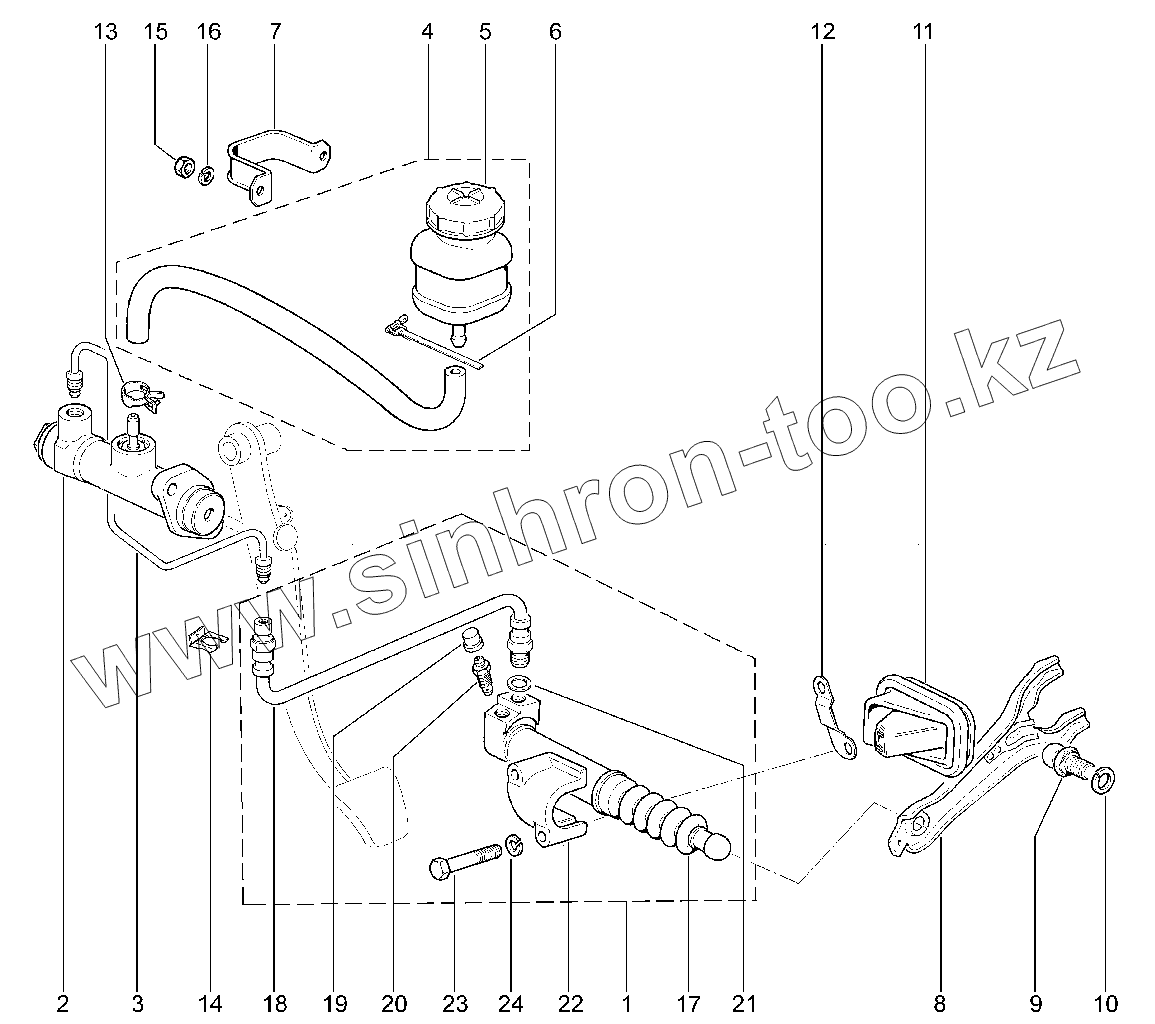 13 15 16 7 4 5 6 12 11

www.sinhron-too.kz

2 3 14 18 19 20 23 24 22 1 17 21 8 9 10