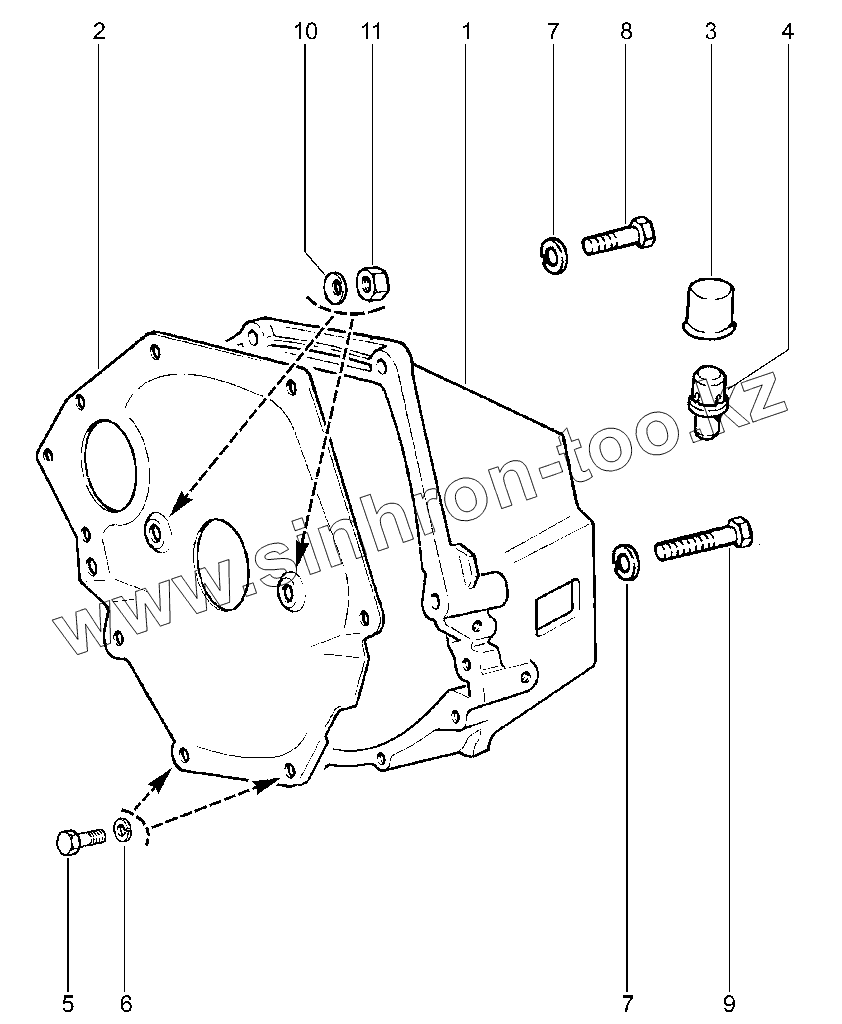 2
10
11
1
7
8
3
4
www.sinhron-too.kz
5
6
7
9