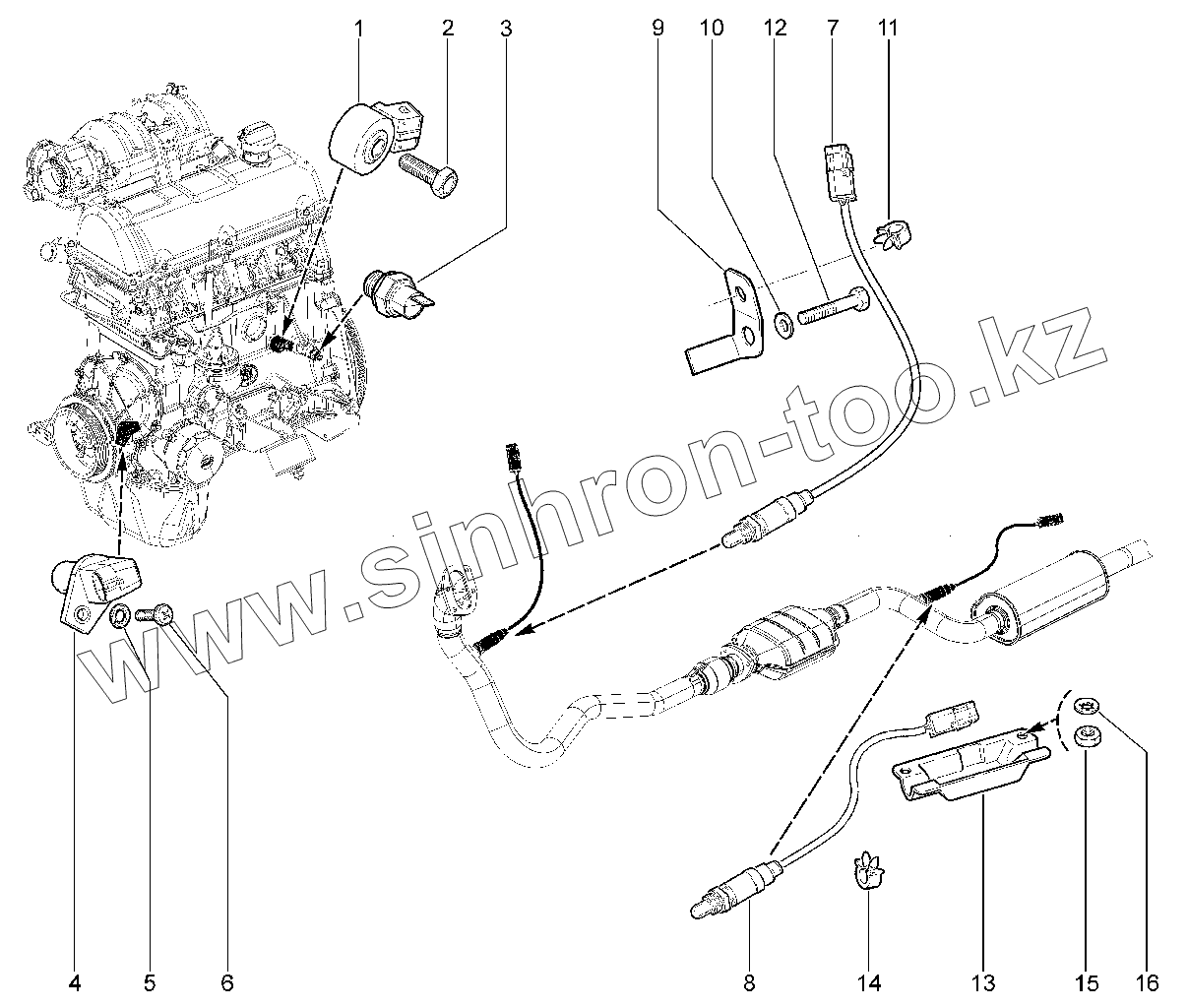 1
2
3
9
10
12
7
11
www.sinhron-too.kz
4
5
6
8
14
13
15
16